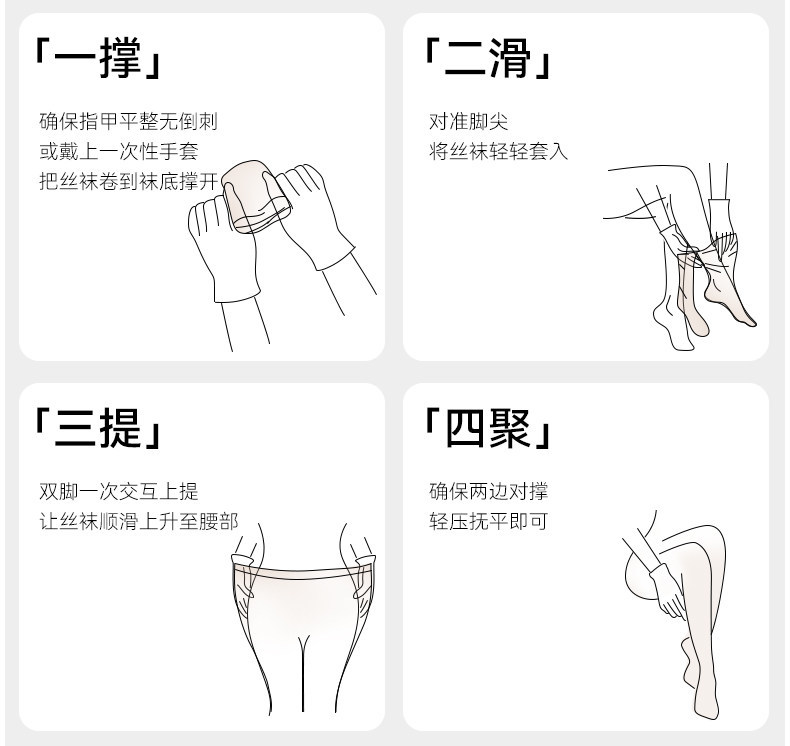 「一撑」

确保指甲平整无倒刺
或戴上一次性手套
把丝袜卷到袜底撑开

「二滑」

对准脚尖
将丝袜轻轻套入

「三提」

双脚一次交互上提
让丝袜顺滑上升至腰部

「四聚」

确保两边对撑
轻压抚平即可