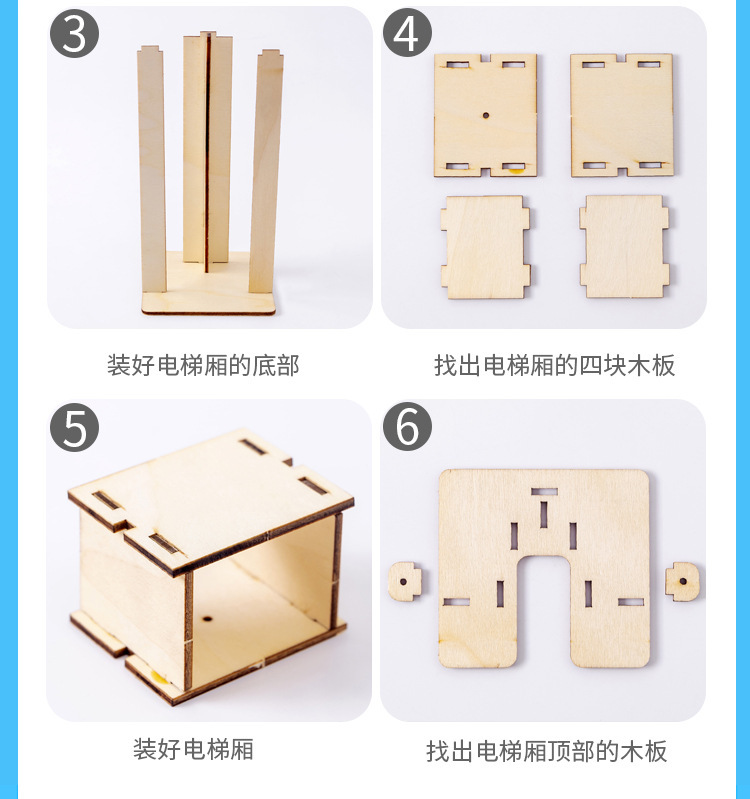 3

装好电梯厢的底部

4

找出电梯厢的四块木板

5

装好电梯厢

6

找出电梯厢顶部的木板