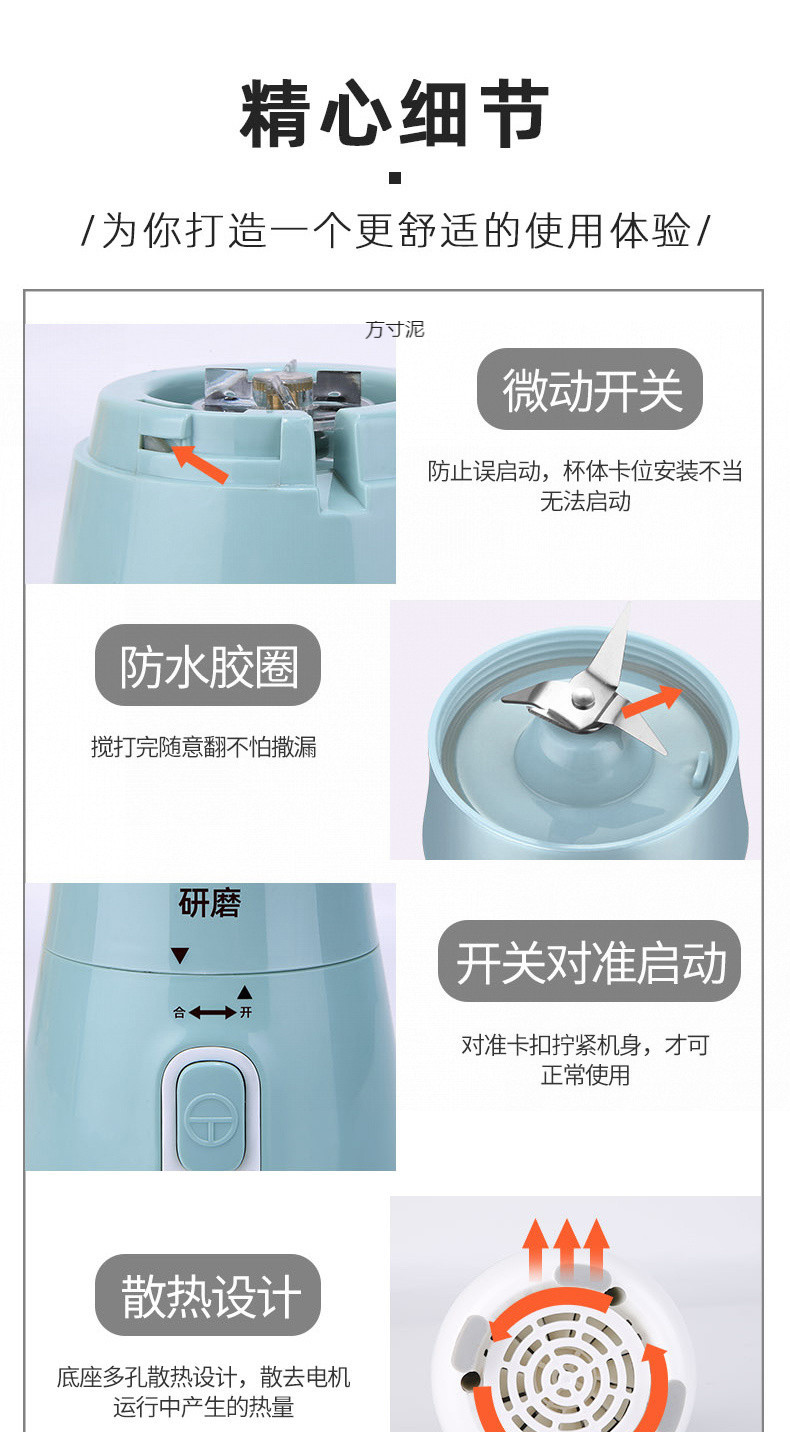 精心细节

/为你打造一个更舒适的使用体验/

方寸泥

微动开关

防止误启动，杯体卡位安装不当无法启动

防水胶圈

搅打完随意翻不怕撒漏

研磨

合 开

开关对准启动

对准卡扣拧紧机身，才可正常使用

散热设计

底座多孔散热设计，散去电机运行中产生的热量