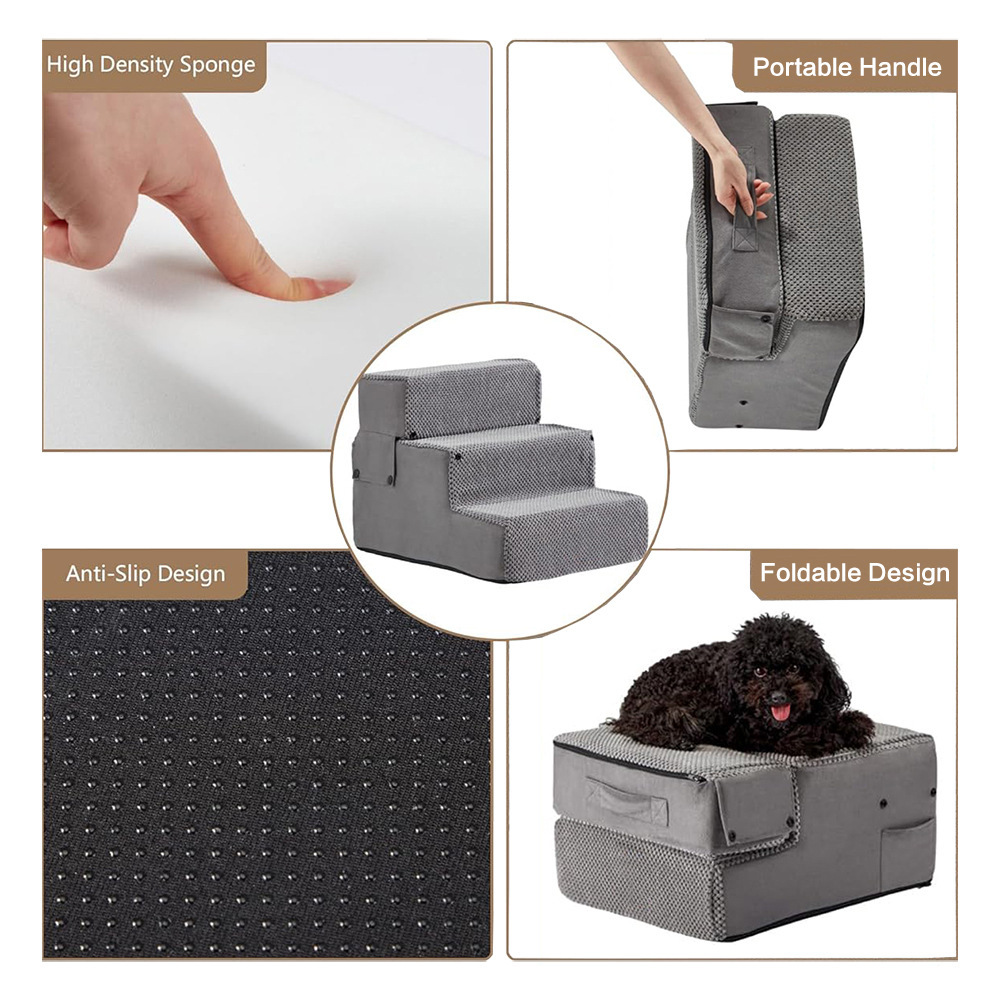 High Density Sponge

Portable Handle

Anti-Slip Design

Foldable Design