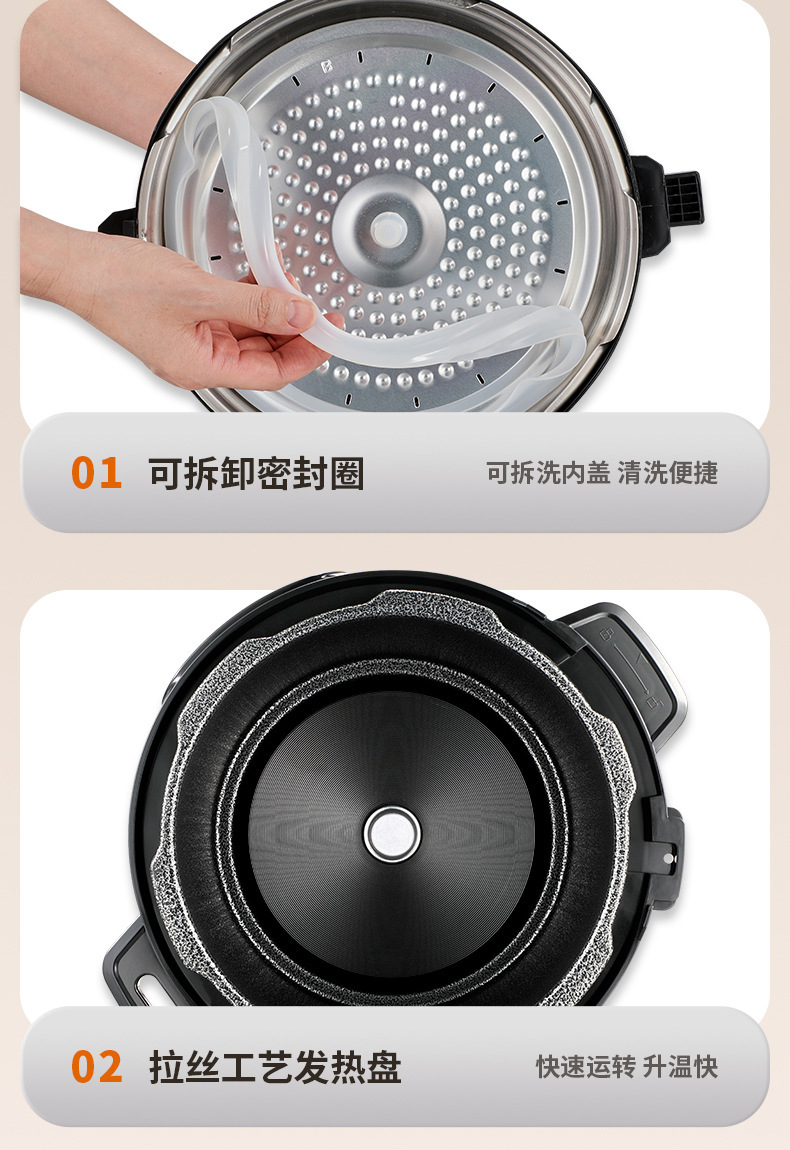 01 可拆卸密封圈

可拆洗内盖 清洗便捷

02 拉丝工艺发热盘

快速运转 升温快