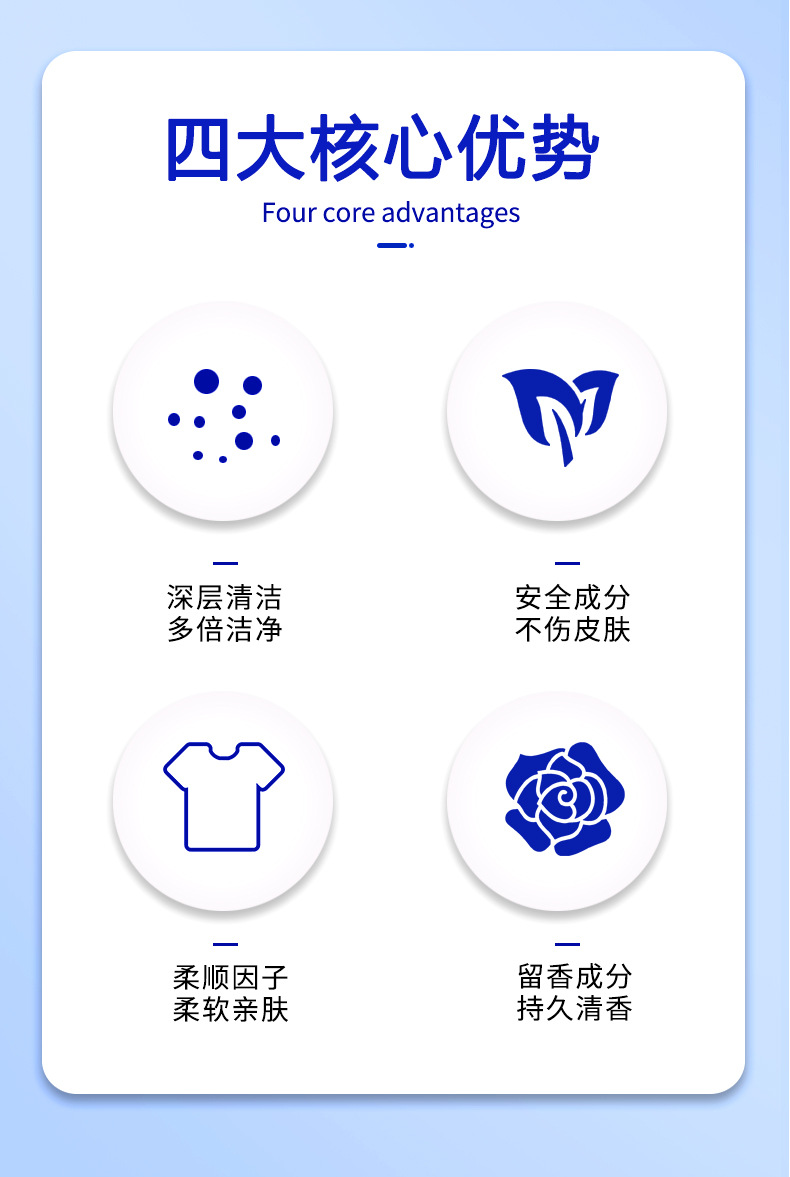 四大核心优势
Four core advantages

深层清洁
多倍洁净

安全成分
不伤皮肤

柔顺因子
柔软亲肤

留香成分
持久清香