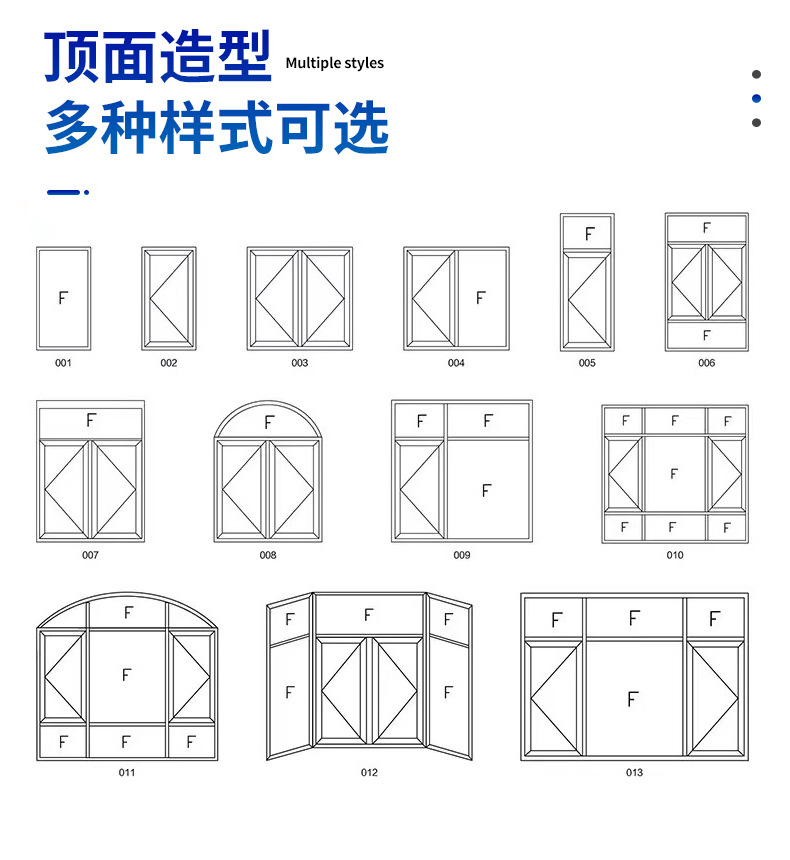 顶面造型 Multiple styles
多种样式可选

F
001

002

003

F
004

F
005

F
F
006

F
007

F
008

F F
F
009

F F F
F
F F F
010

F
F
F F F
011

F F F
F F
012

F F F
F
013