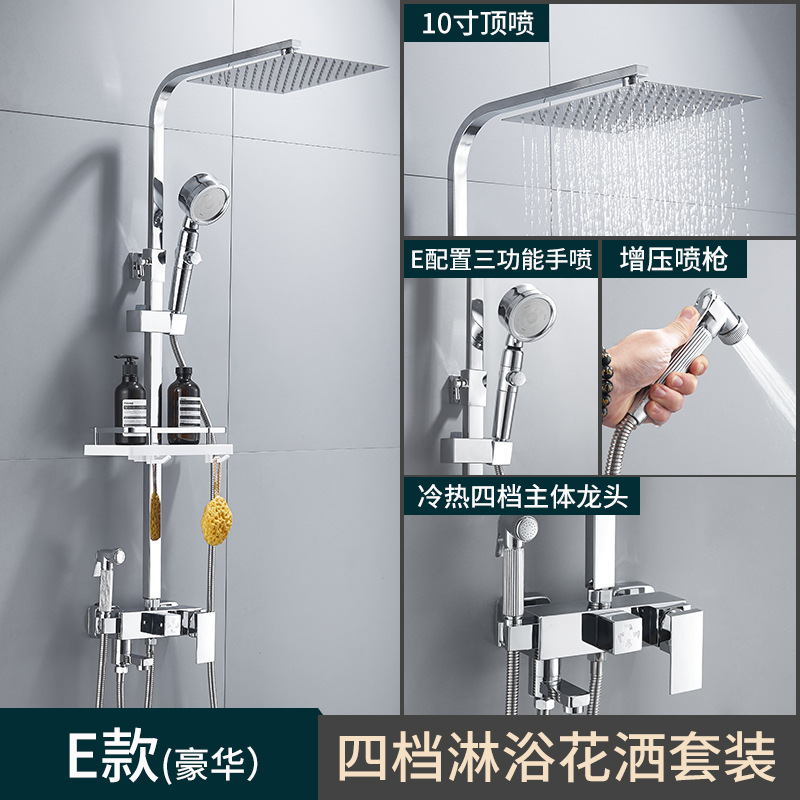 10寸顶喷

E配置三功能手喷

增压喷枪

冷热四档主体龙头

E款(豪华)

四档淋浴花洒套装