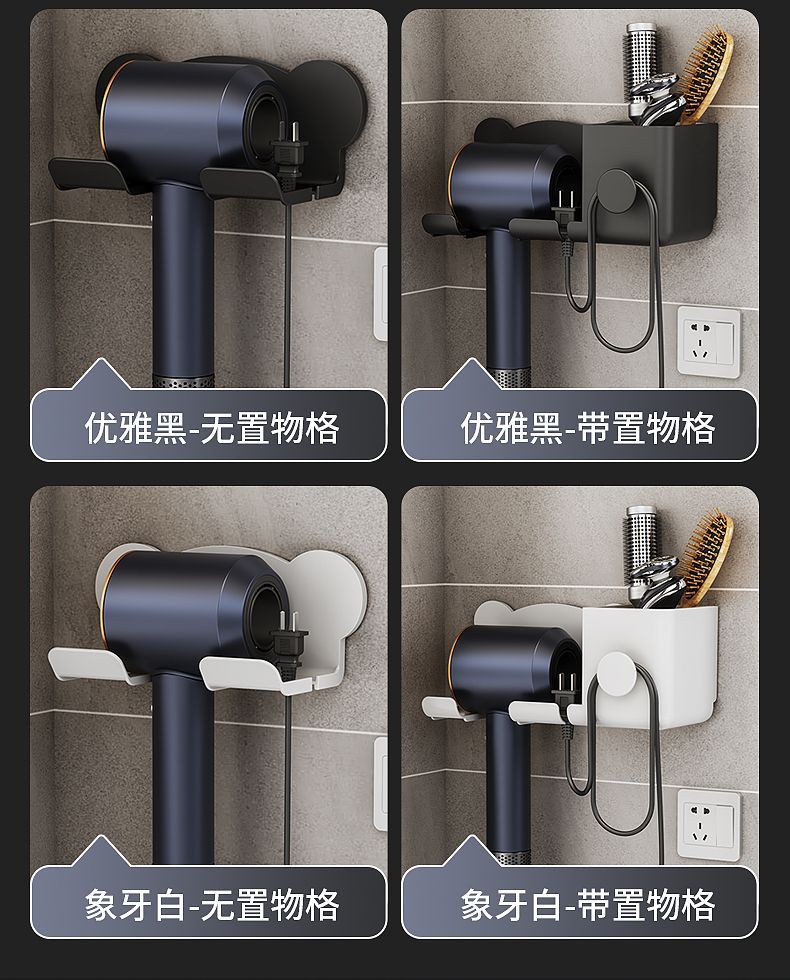 优雅黑-无置物格

优雅黑-带置物格

象牙白-无置物格

象牙白-带置物格