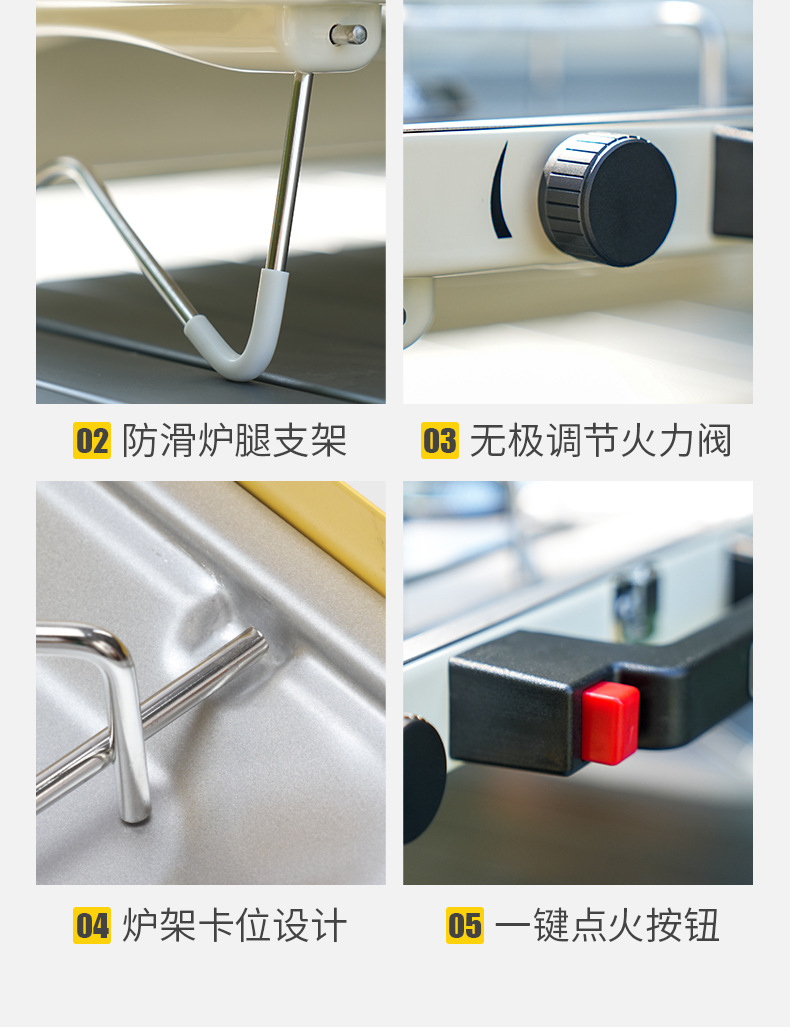 02 防滑炉腿支架

03 无极调节火力阀

04 炉架卡位设计

05 一键点火按钮