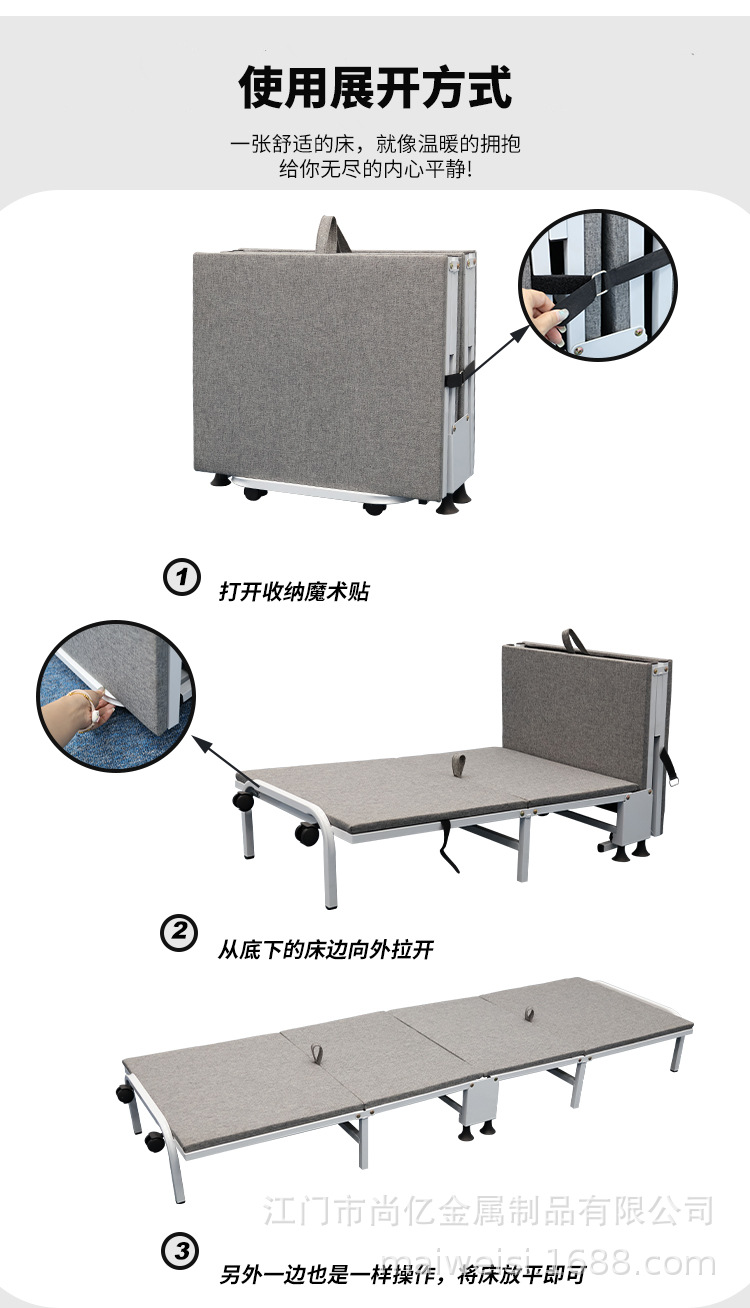 使用展开方式

一张舒适的床，就像温暖的拥抱
给你无尽的内心平静!

① 打开收纳魔术贴

② 从底下的床边向外拉开

江门市尚亿金属制品有限公司
maiweisi.1688.com

③ 另外一边也是一样操作，将床放平即可