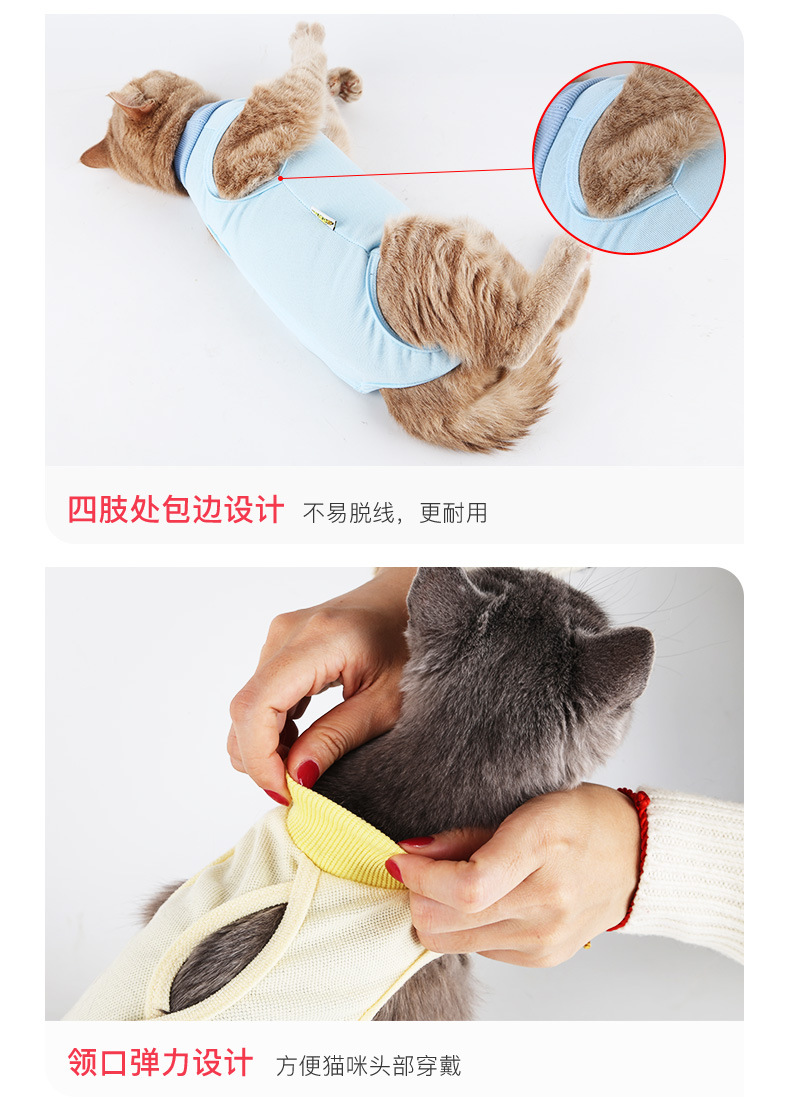 四肢处包边设计 不易脱线，更耐用

领口弹力设计 方便猫咪头部穿戴