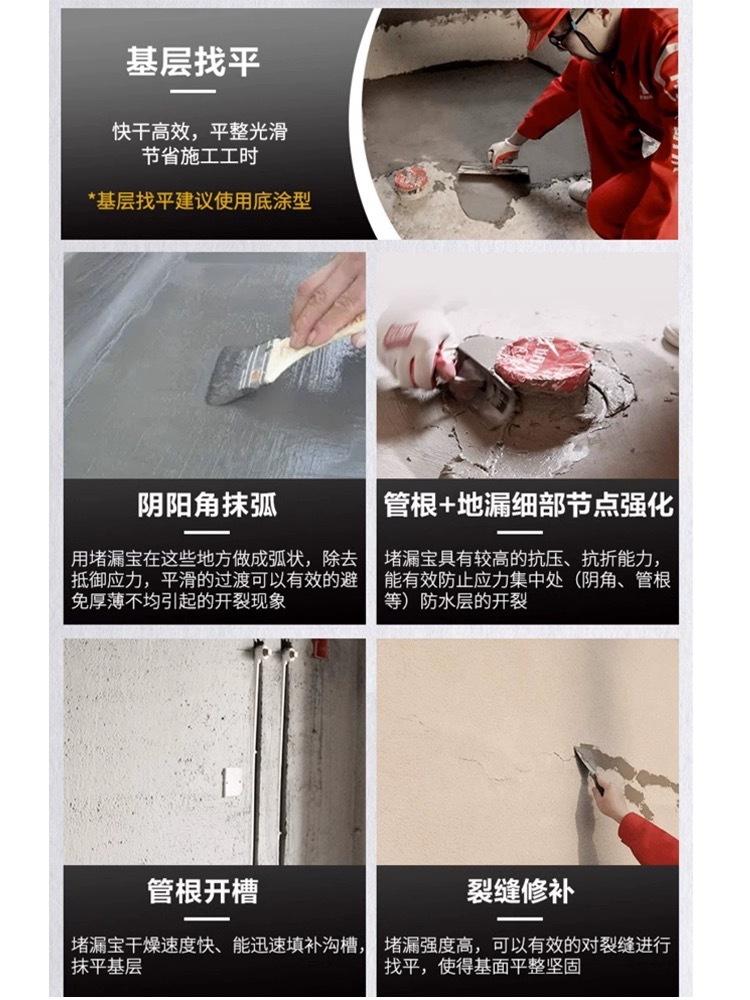 基层找平

快干高效，平整光滑
节省施工工时

*基层找平建议使用底涂型

阴阳角抹弧

用堵漏宝在这些地方做成弧状，除去抵御应力，平滑的过渡可以有效的避免厚薄不均引起的开裂现象

管根+地漏细部节点强化

堵漏宝具有较高的抗压、抗折能力，能有效防止应力集中处（阴角、管根等）防水层的开裂

管根开槽

堵漏宝干燥速度快、能迅速填补沟槽，抹平基层

裂缝修补

堵漏强度高，可以有效的对裂缝进行找平，使得基面平整坚固