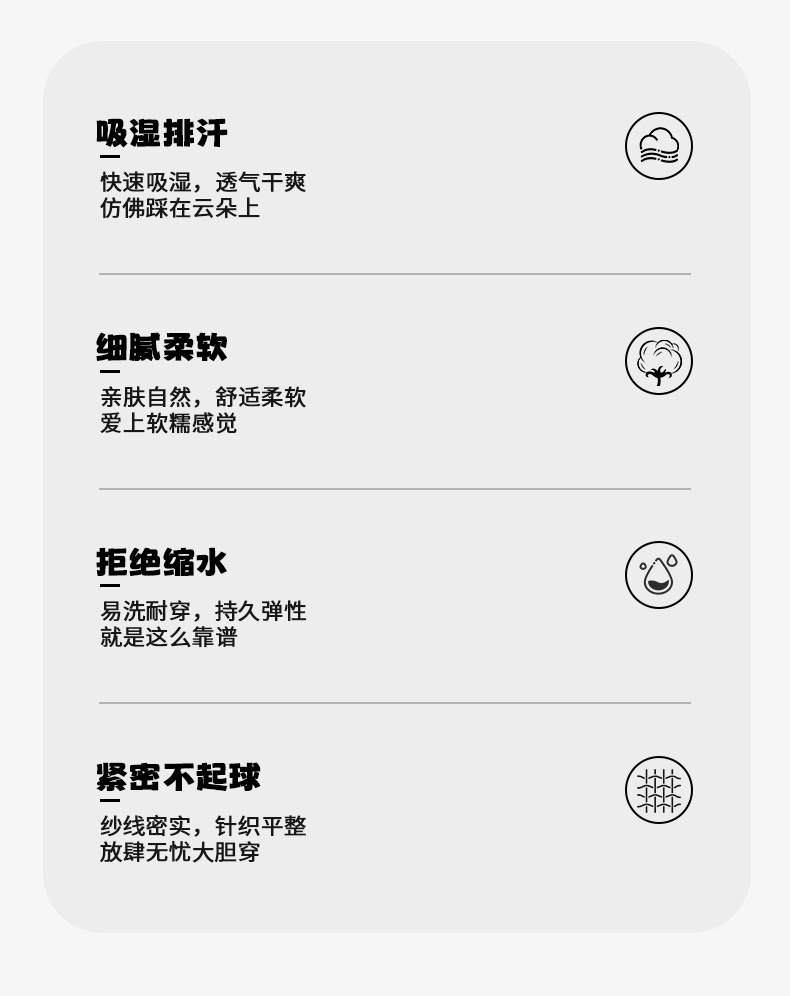 吸湿排汗

快速吸湿，透气干爽
仿佛踩在云朵上

细腻柔软

亲肤自然，舒适柔软
爱上软糯感觉

拒绝缩水

易洗耐穿，持久弹性
就是这么靠谱

紧密不起球

纱线密实，针织平整
放肆无忧大胆穿