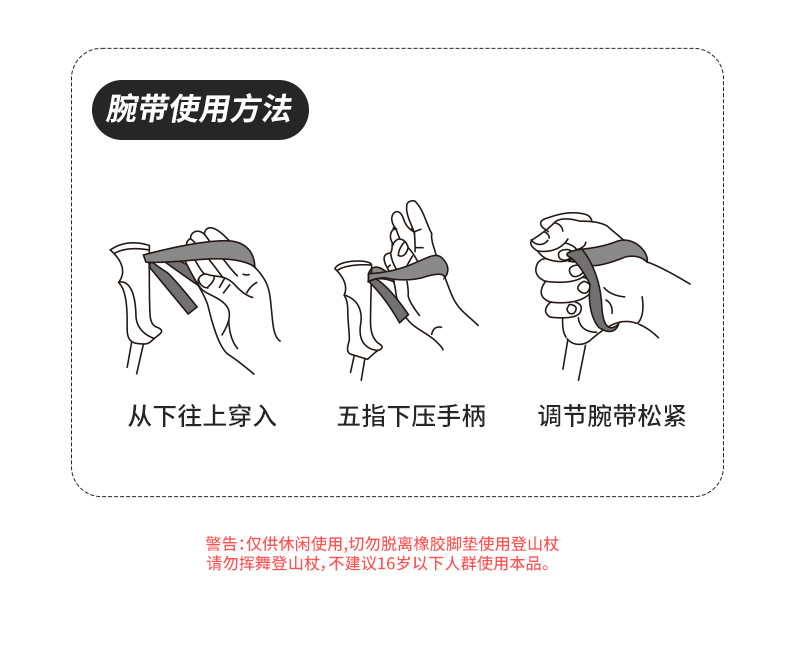 腕带使用方法

从下往上穿入

五指下压手柄

调节腕带松紧

警告:仅供休闲使用,切勿脱离橡胶脚垫使用登山杖
请勿挥舞登山杖,不建议16岁以下人群使用本品。