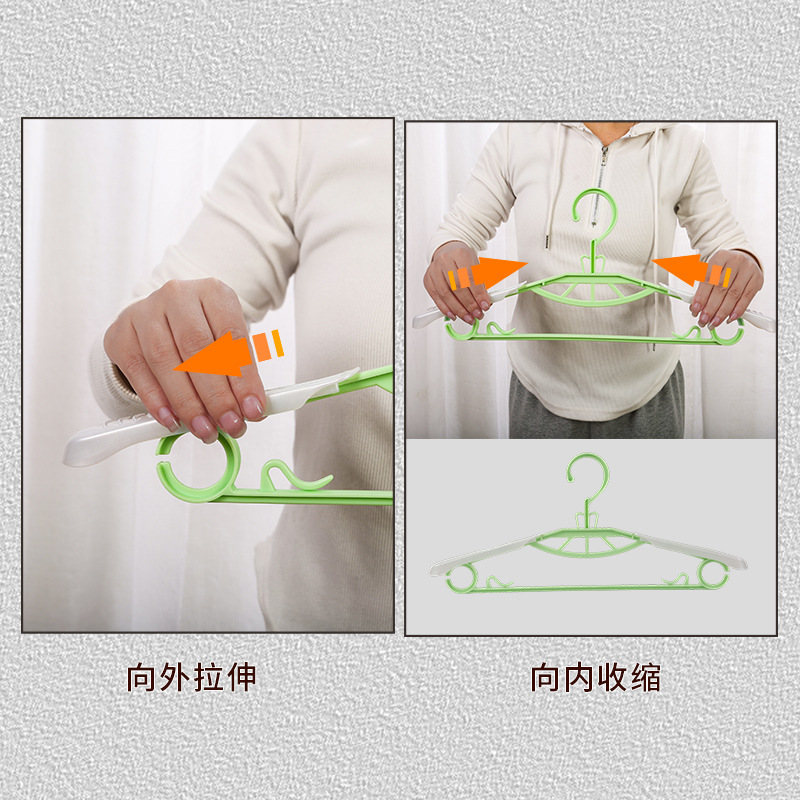 向外拉伸

向内收缩