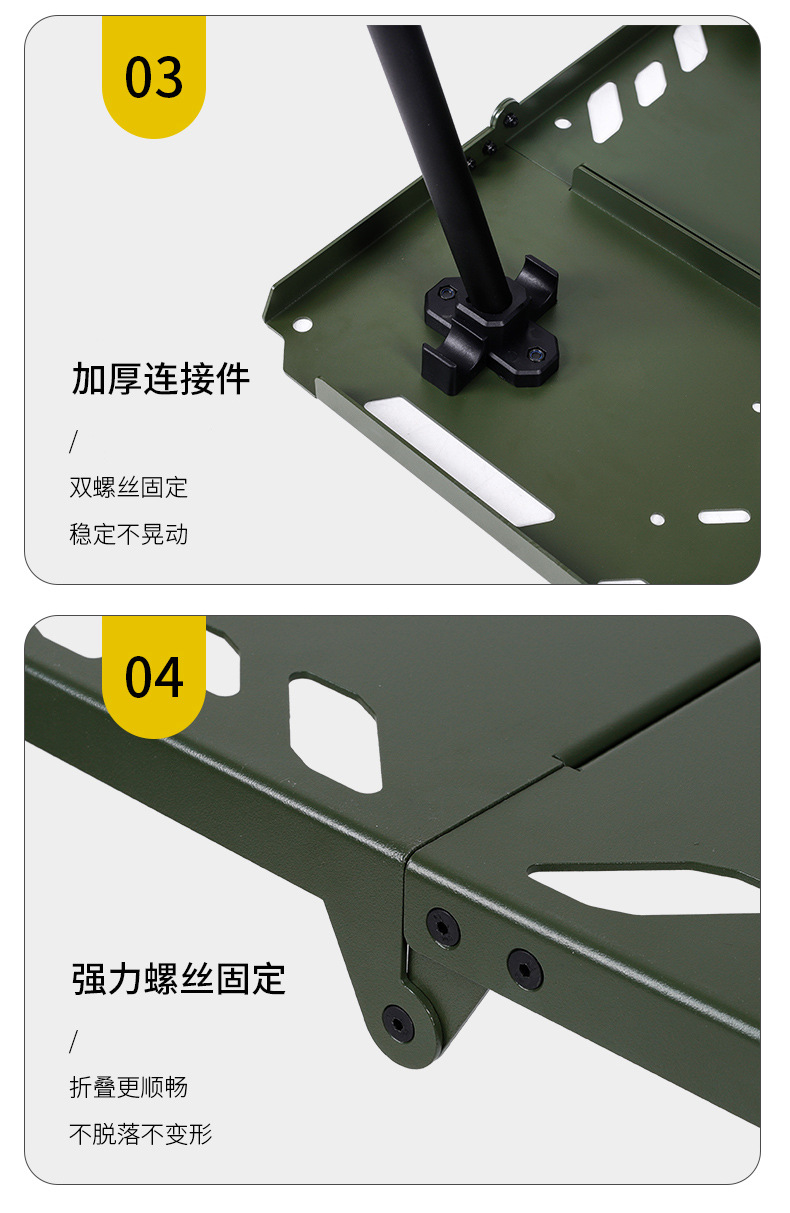 03

加厚连接件

/

双螺丝固定

稳定不晃动

04

强力螺丝固定

/

折叠更顺畅

不脱落不变形