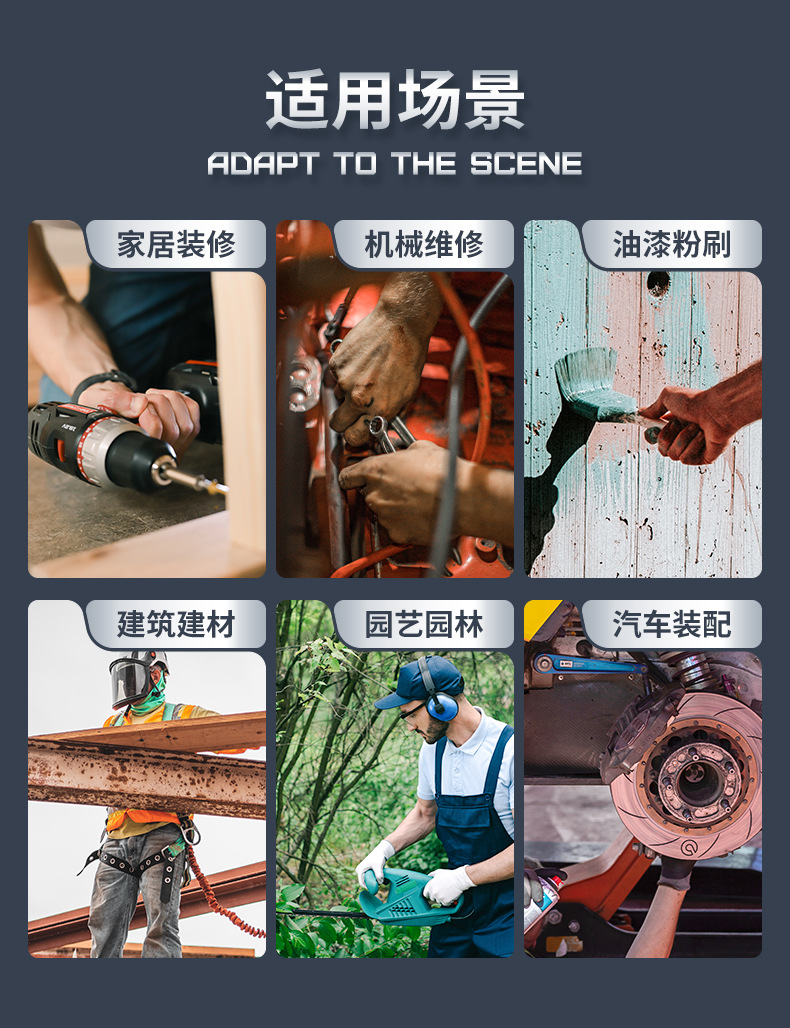 适用场景

ADAPT TO THE SCENE

家居装修

机械维修

油漆粉刷

建筑建材

园艺园林

汽车装配