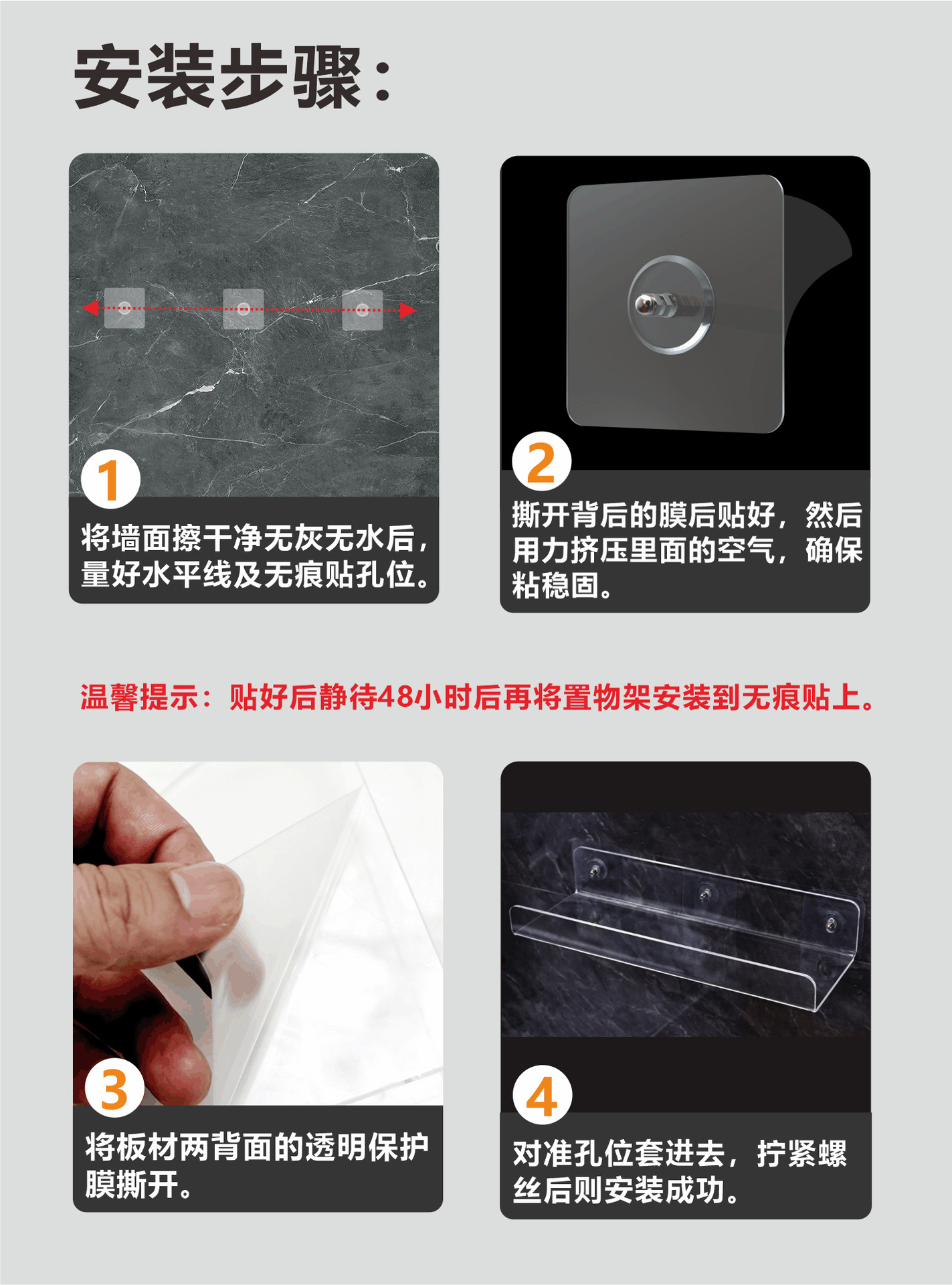 安装步骤：

1
将墙面擦干净无灰无水后，量好水平线及无痕贴孔位。

2
撕开背后的膜后贴好，然后用力挤压里面的空气，确保粘稳固。

温馨提示：贴好后静待48小时后再将置物架安装到无痕贴上。

3
将板材两背面的透明保护膜撕开。

4
对准孔位套进去，拧紧螺丝后则安装成功。