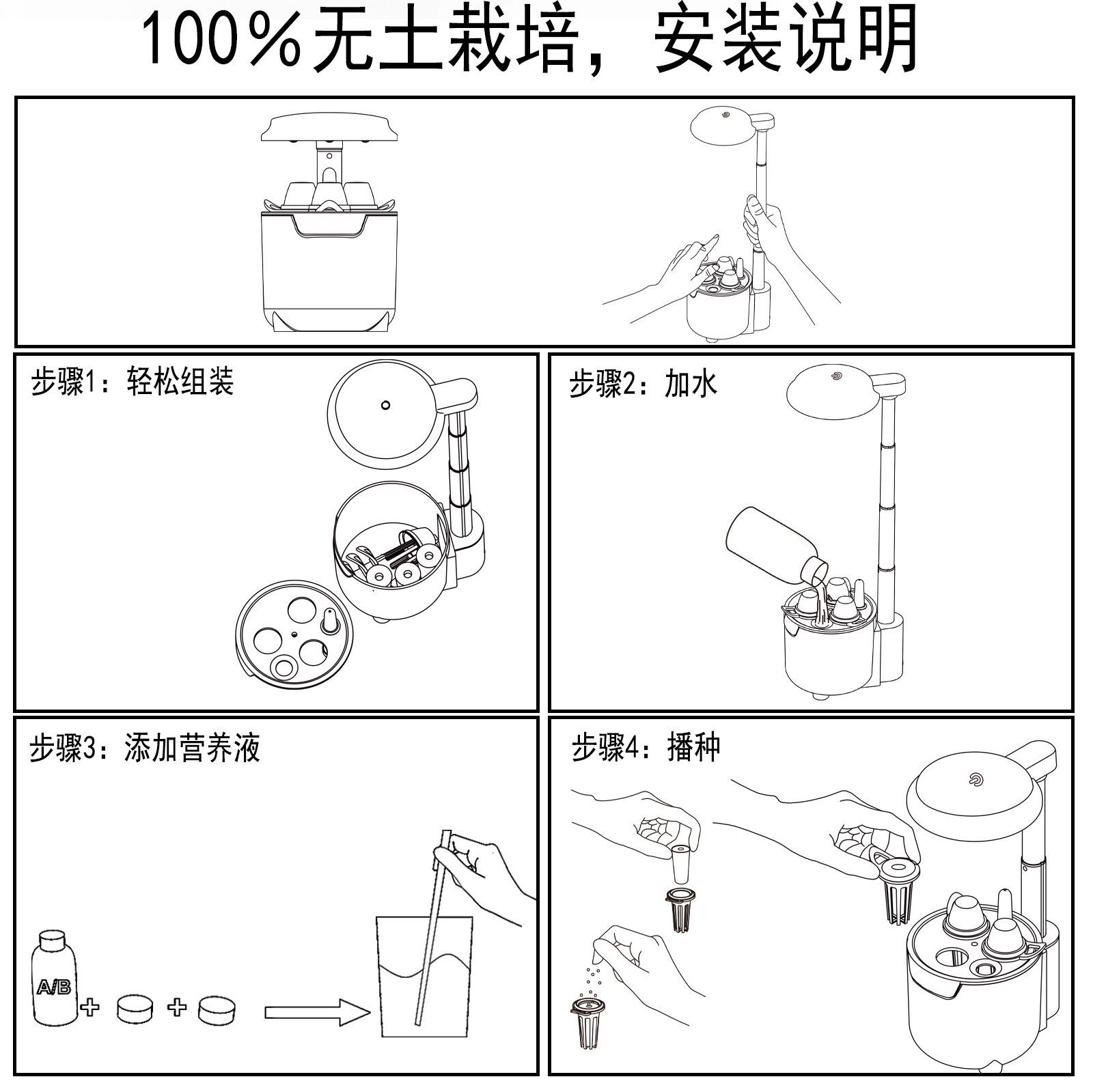 100%无土栽培，安装说明

步骤1：轻松组装

步骤2：加水

步骤3：添加营养液

A/B

步骤4：播种