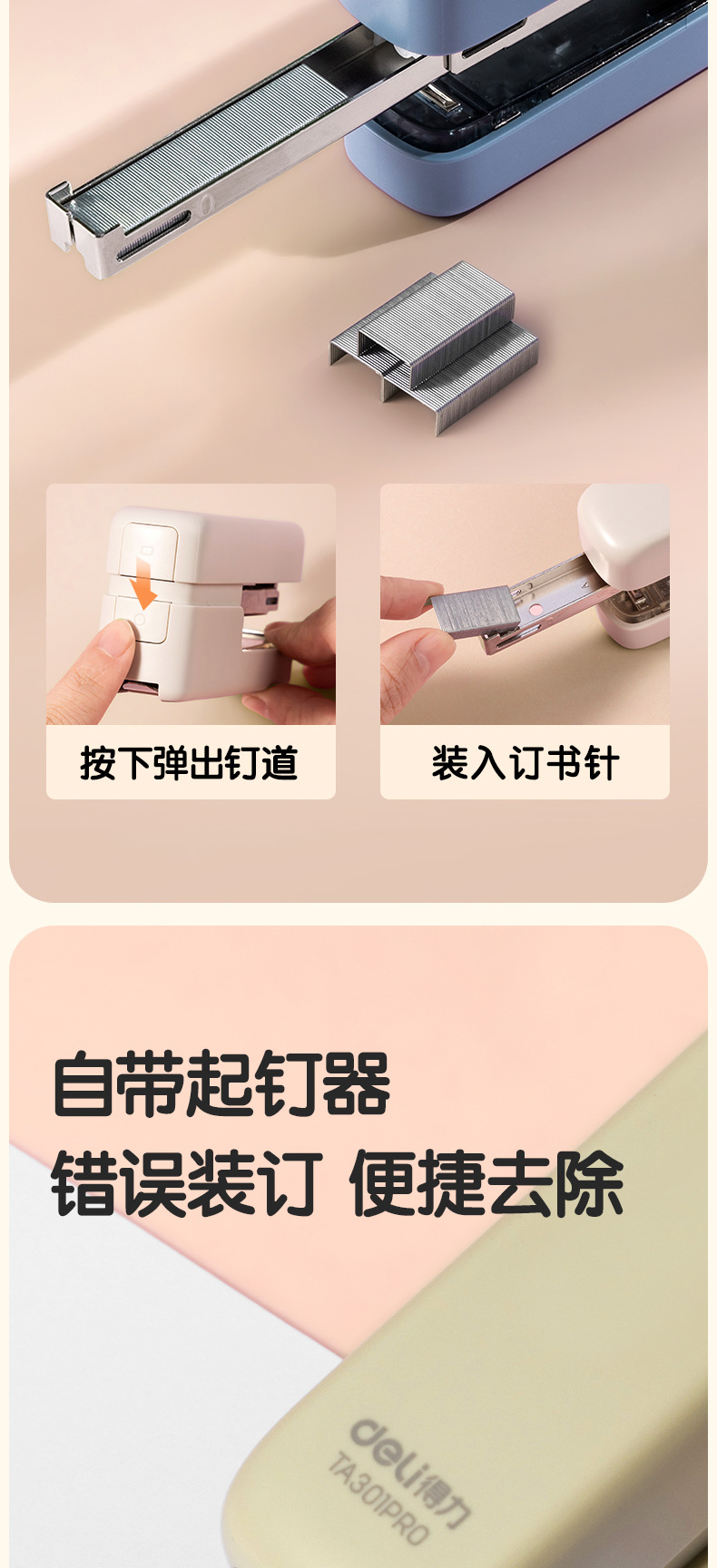 按下弹出钉道

装入订书针

自带起钉器
错误装订 便捷去除

deli得力
TA301PRO