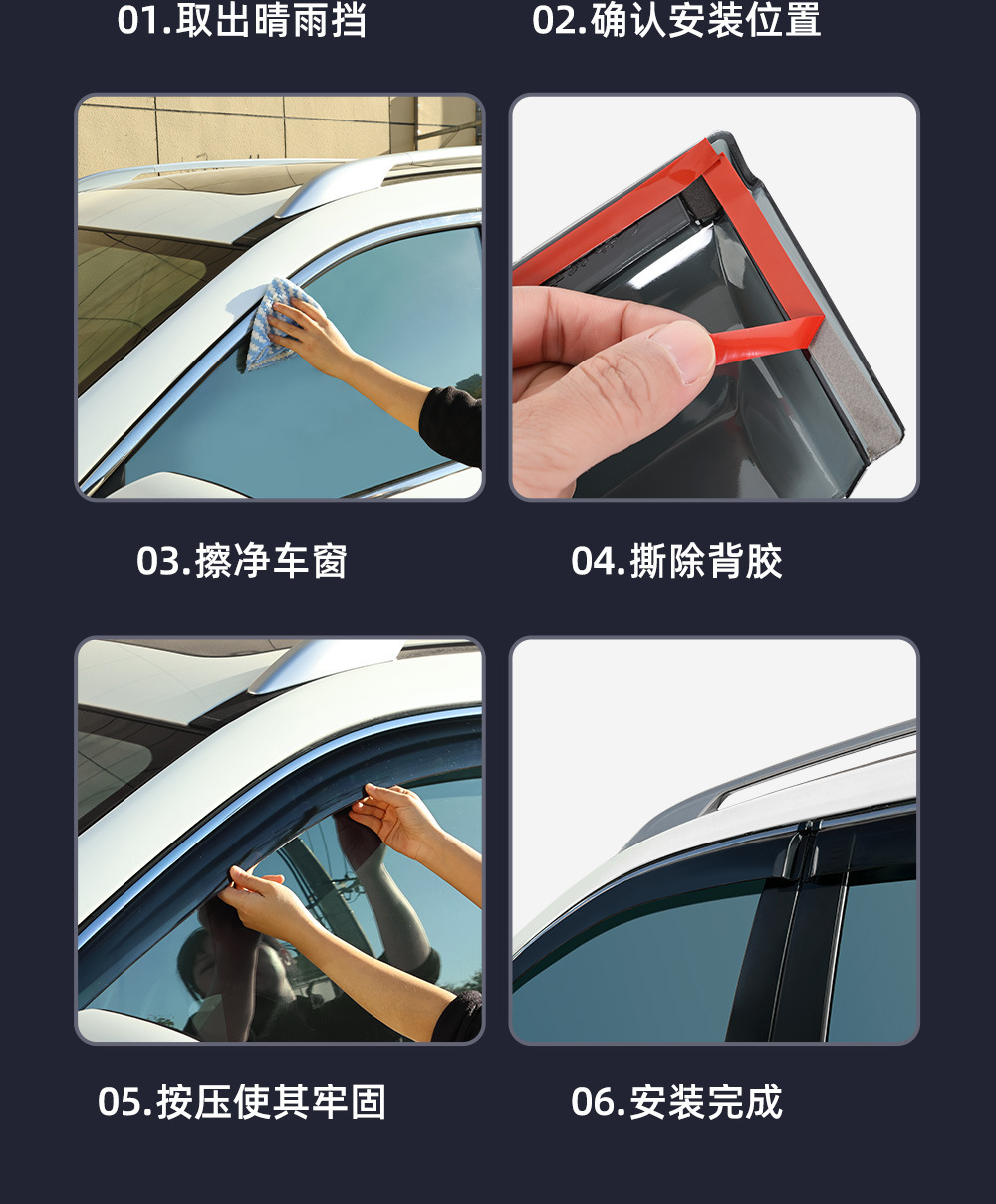 01.取出晴雨挡

02.确认安装位置

03.擦净车窗

04.撕除背胶

05.按压使其牢固

06.安装完成