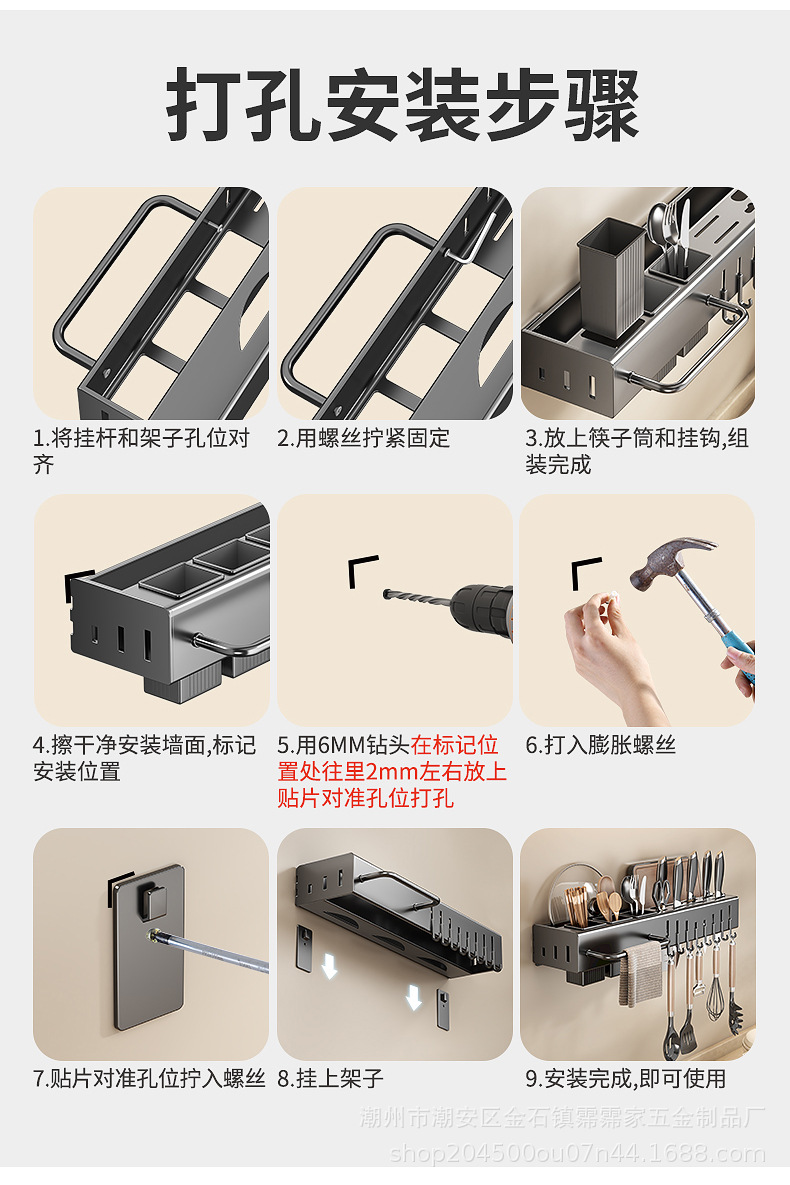 打孔安装步骤

1.将挂杆和架子孔位对齐

2.用螺丝拧紧固定

3.放上筷子筒和挂钩,组装完成

4.擦干净安装墙面,标记安装位置

5.用6MM钻头在标记位置处往里2mm左右放上贴片对准孔位打孔

6.打入膨胀螺丝

7.贴片对准孔位拧入螺丝

8.挂上架子

9.安装完成,即可使用

潮州市潮安区金石镇霈霈家五金制品厂
shop204500ou07n44.1688.com