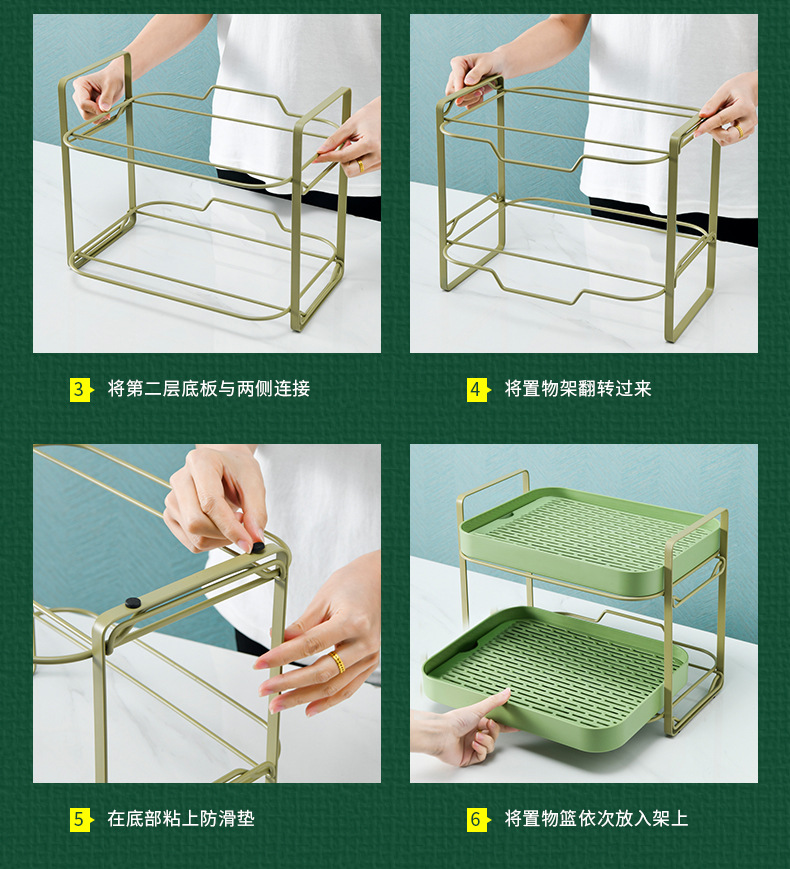 3 将第二层底板与两侧连接

4 将置物架翻转过来

5 在底部粘上防滑垫

6 将置物篮依次放入架上