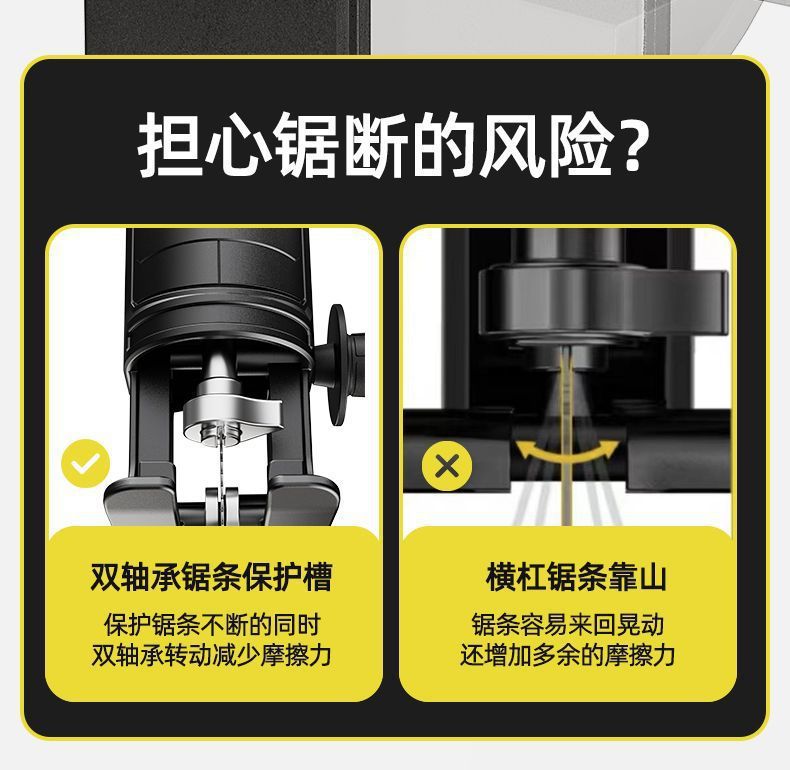 担心锯断的风险？

双轴承锯条保护槽

保护锯条不断的同时
双轴承转动减少摩擦力

横杠锯条靠山

锯条容易来回晃动
还增加多余的摩擦力