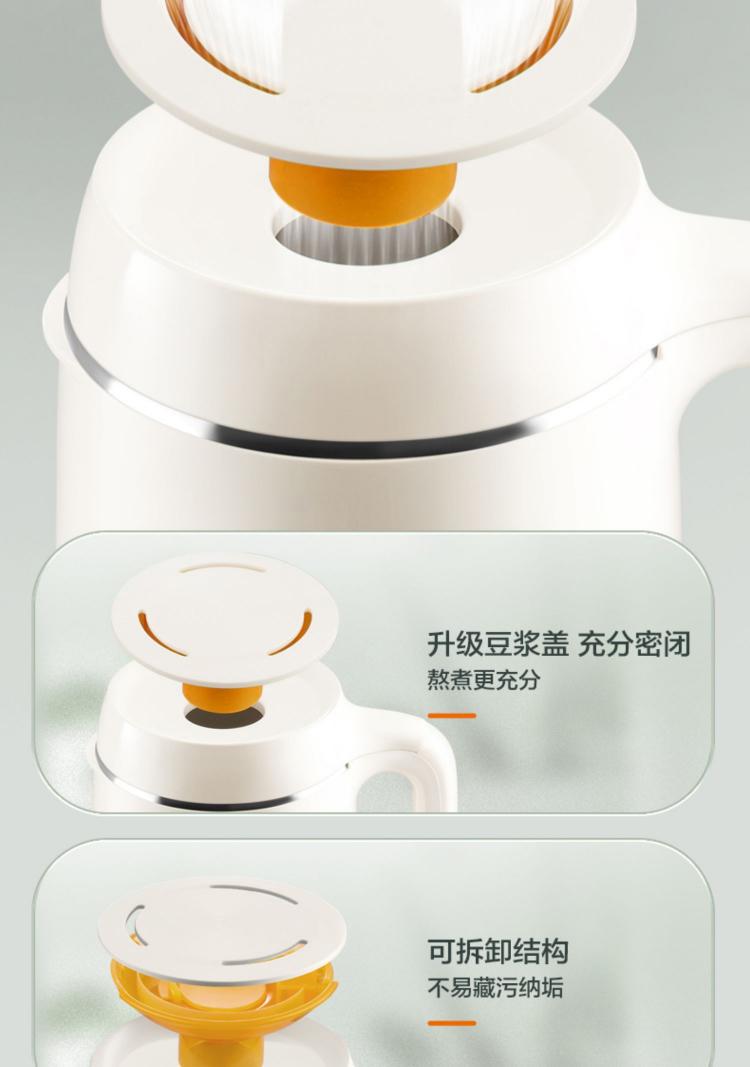 升级豆浆盖 充分密闭
熬煮更充分

可拆卸结构
不易藏污纳垢