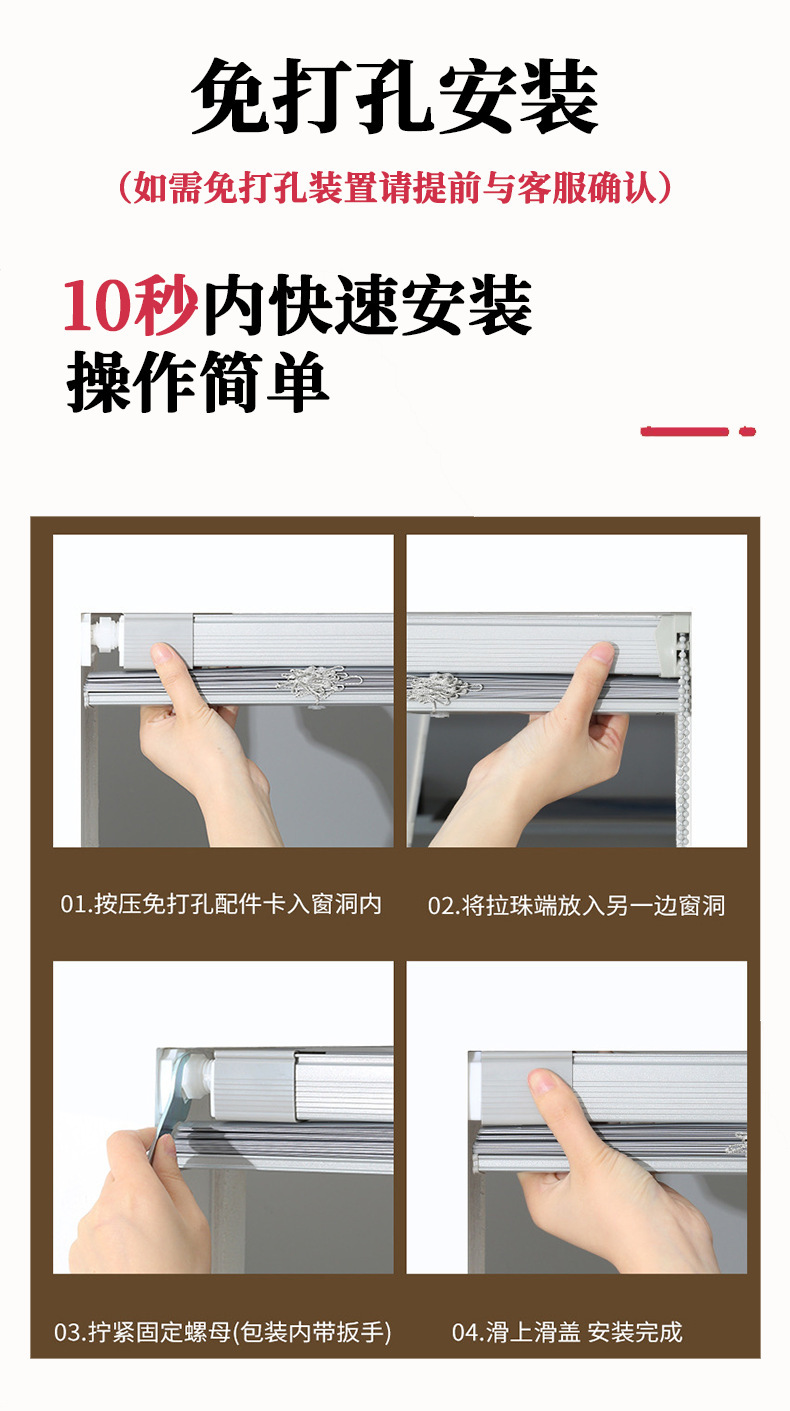 免打孔安装

（如需免打孔装置请提前与客服确认）

10秒内快速安装
操作简单

01.按压免打孔配件卡入窗洞内

02.将拉珠端放入另一边窗洞

03.拧紧固定螺母(包装内带扳手)

04.滑上滑盖 安装完成