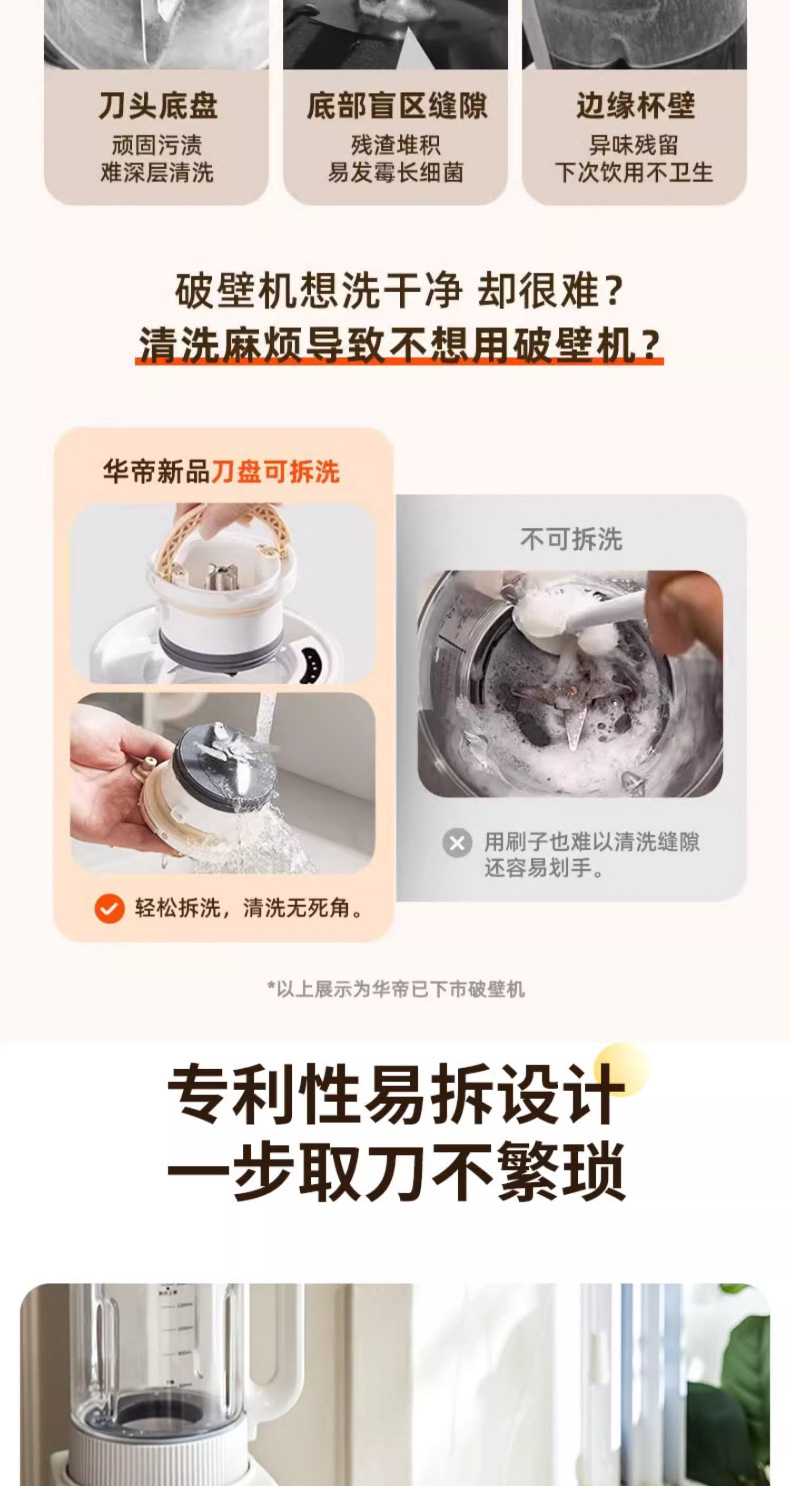 刀头底盘
顽固污渍
难深层清洗

底部盲区缝隙
残渣堆积
易发霉长细菌

边缘杯壁
异味残留
下次饮用不卫生

破壁机想洗干净 却很难？
清洗麻烦导致不想用破壁机？

华帝新品刀盘可拆洗

轻松拆洗，清洗无死角。

不可拆洗

用刷子也难以清洗缝隙
还容易划手。

*以上展示为华帝已下市破壁机

专利性易拆设计
一步取刀不繁琐