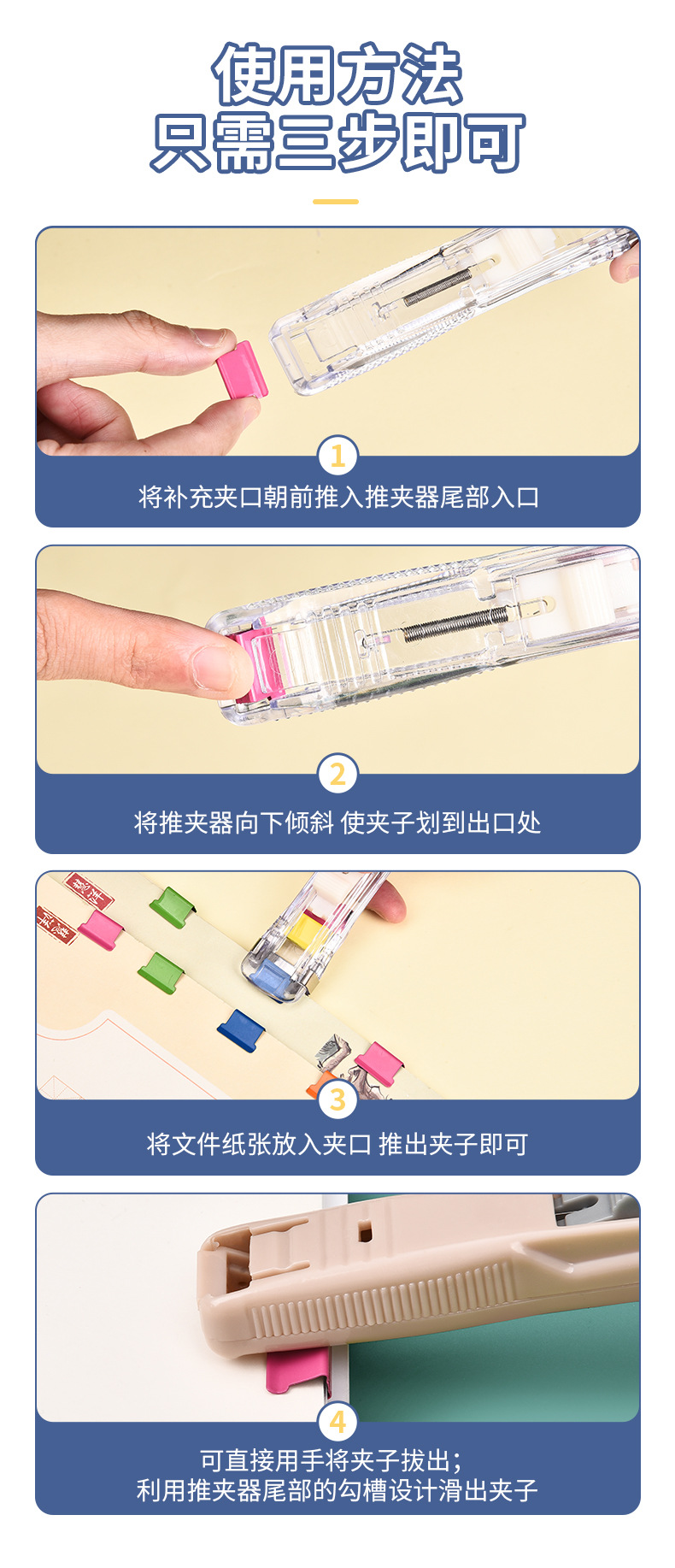 使用方法
只需三步即可

1
将补充夹口朝前推入推夹器尾部入口

2
将推夹器向下倾斜 使夹子划到出口处

3
将文件纸张放入夹口 推出夹子即可

4
可直接用手将夹子拔出;
利用推夹器尾部的勾槽设计滑出夹子