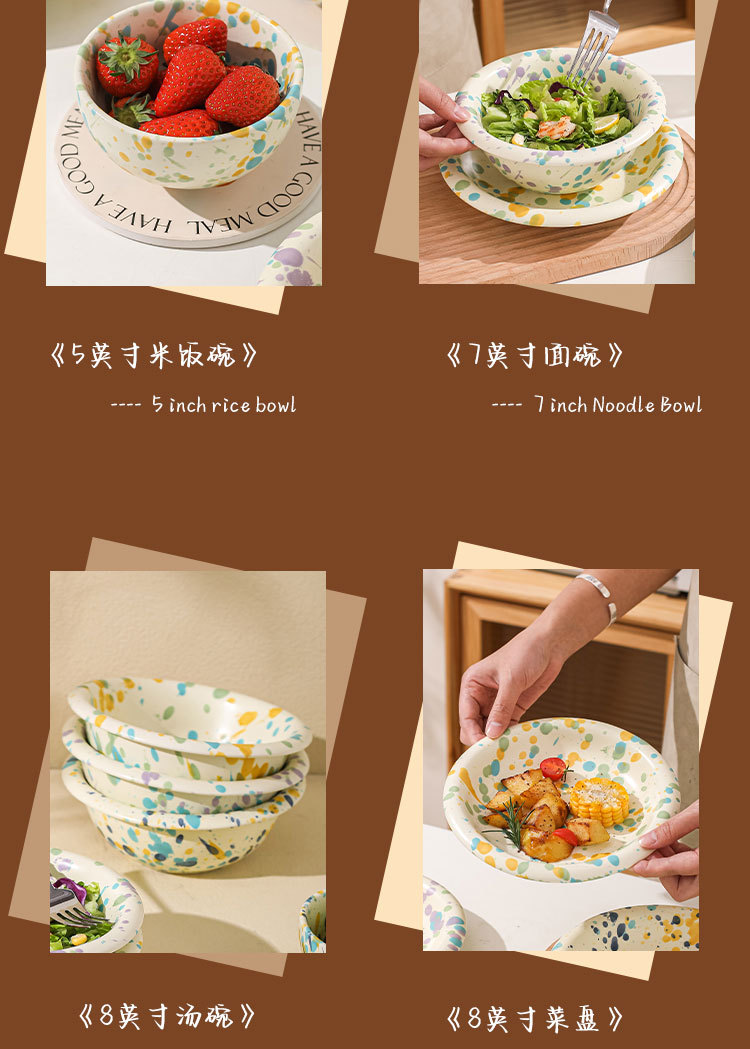 HAVE A GOOD MEAL HAVE A GOOD ME

《5英寸米饭碗》

---- 5 inch rice bowl

《7英寸面碗》

---- 7 inch Noodle Bowl

《8英寸汤碗》

《8英寸菜盘》