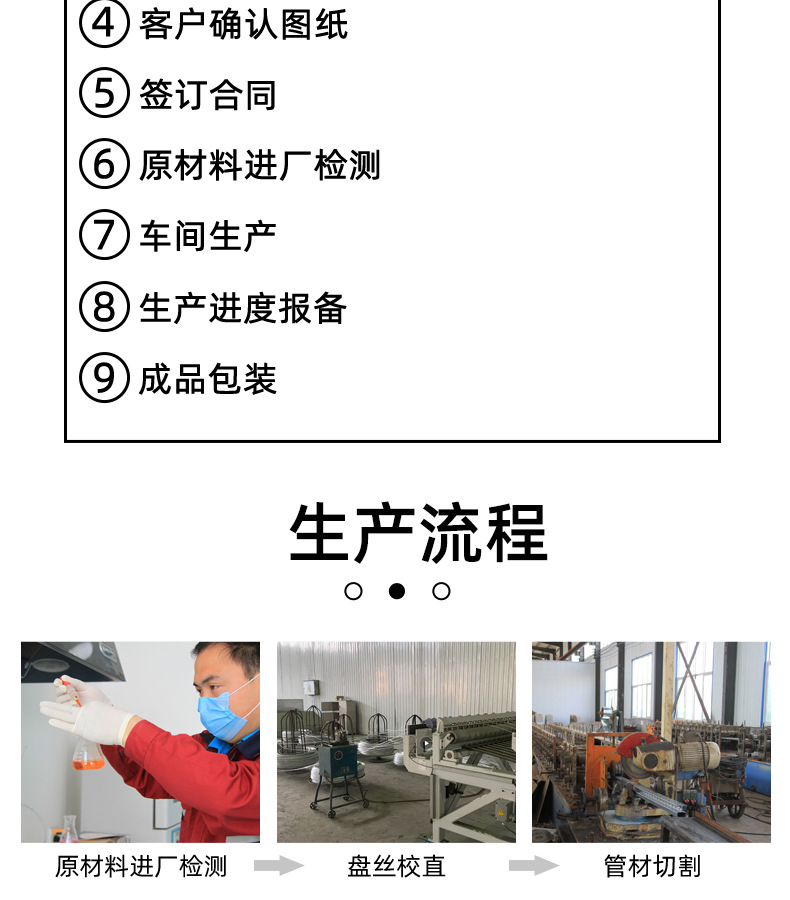 ④ 客户确认图纸

⑤ 签订合同

⑥ 原材料进厂检测

⑦ 车间生产

⑧ 生产进度报备

⑨ 成品包装

生产流程

原材料进厂检测

盘丝校直

管材切割