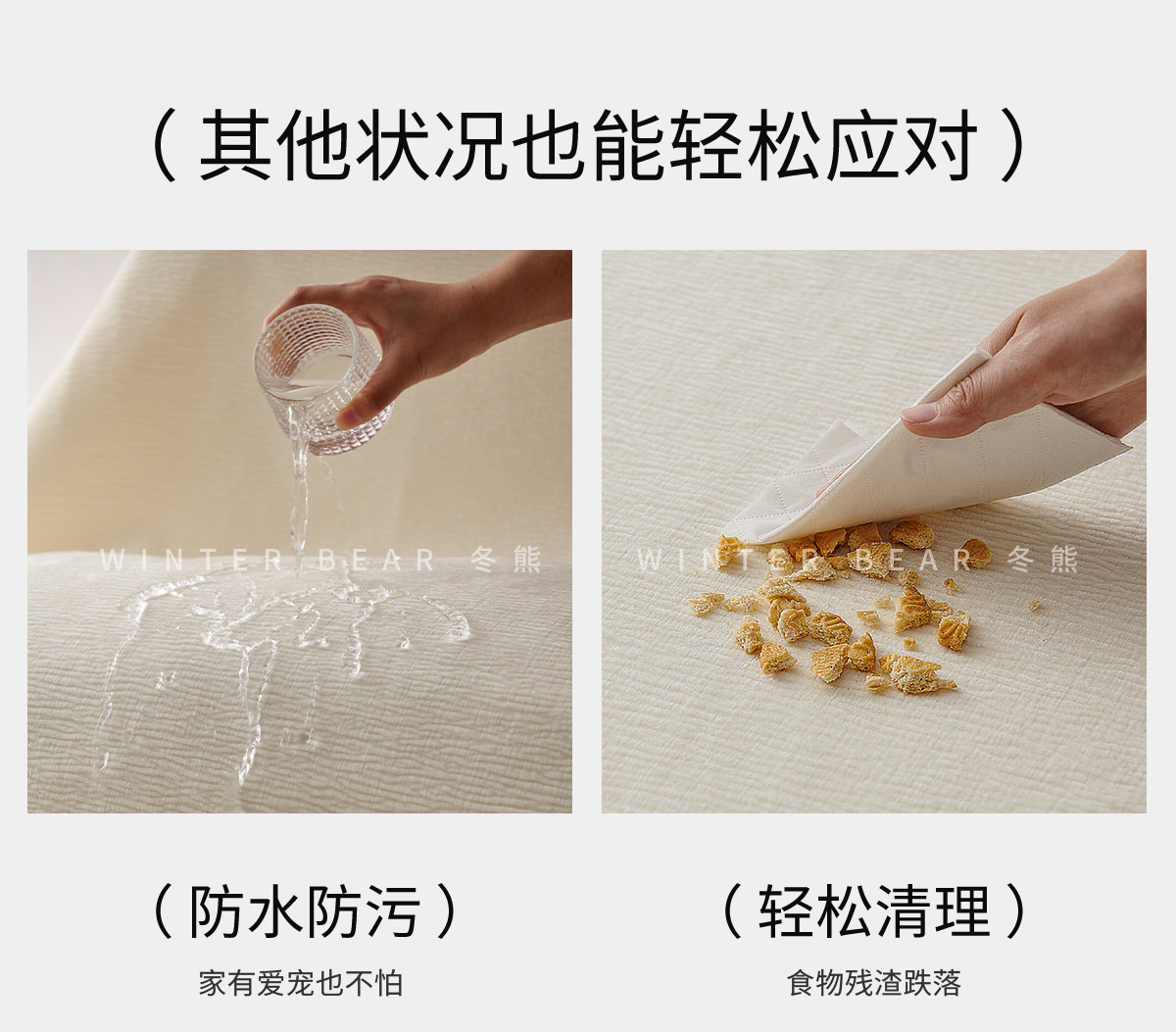 （其他状况也能轻松应对）

WINTER BEAR 冬熊

WINTER BEAR 冬熊

（防水防污）
家有爱宠也不怕

（轻松清理）
食物残渣跌落