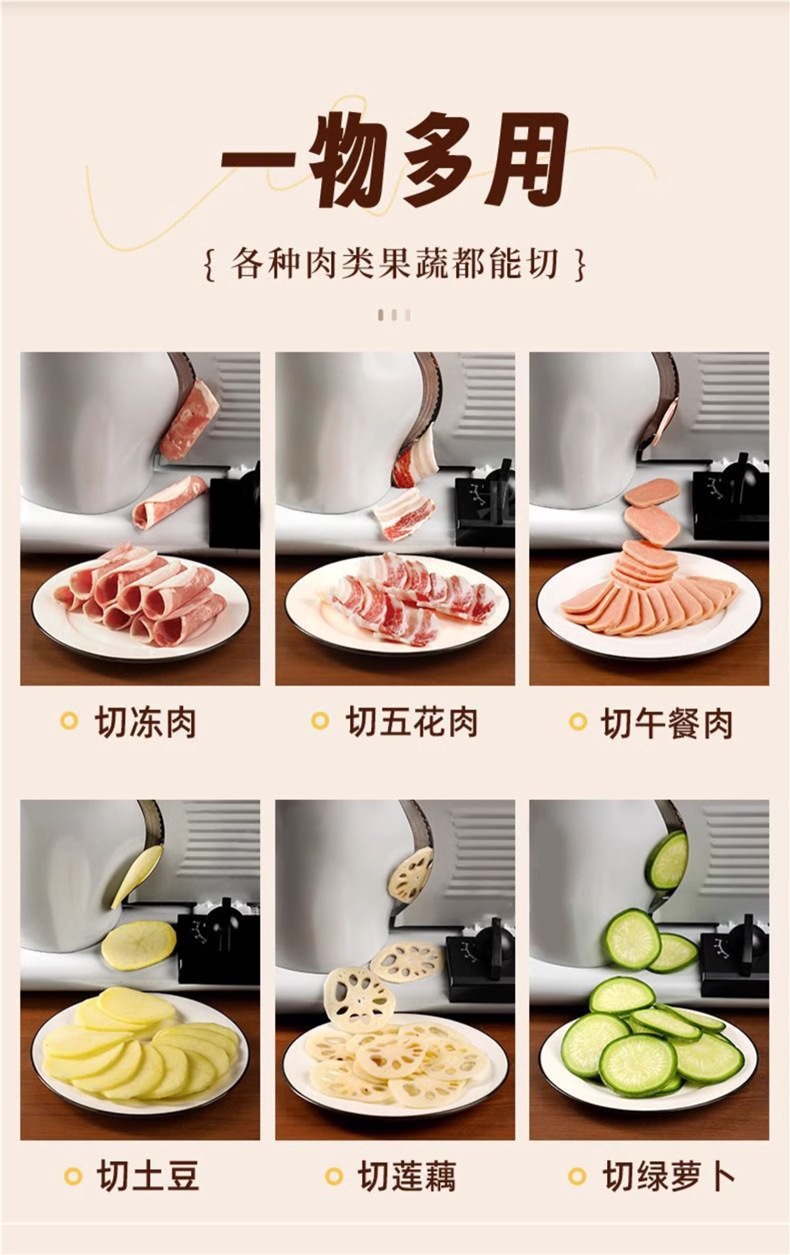 一物多用

{ 各种肉类果蔬都能切 }

切冻肉

切五花肉

切午餐肉

切土豆

切莲藕

切绿萝卜