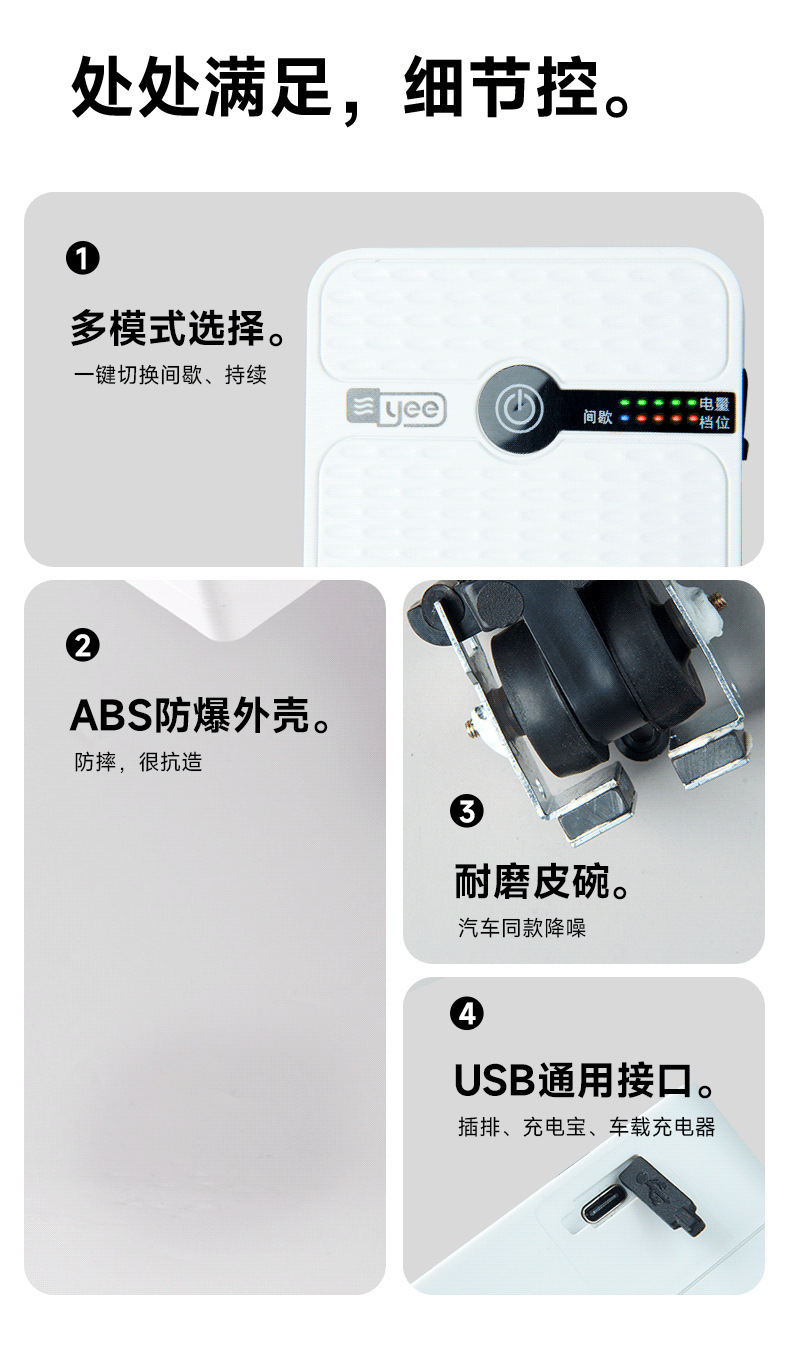 处处满足，细节控。

❶

多模式选择。

一键切换间歇、持续

yee

间歇

电量

档位

❷

ABS防爆外壳。

防摔，很抗造

❸

耐磨皮碗。

汽车同款降噪

❹

USB通用接口。

插排、充电宝、车载充电器