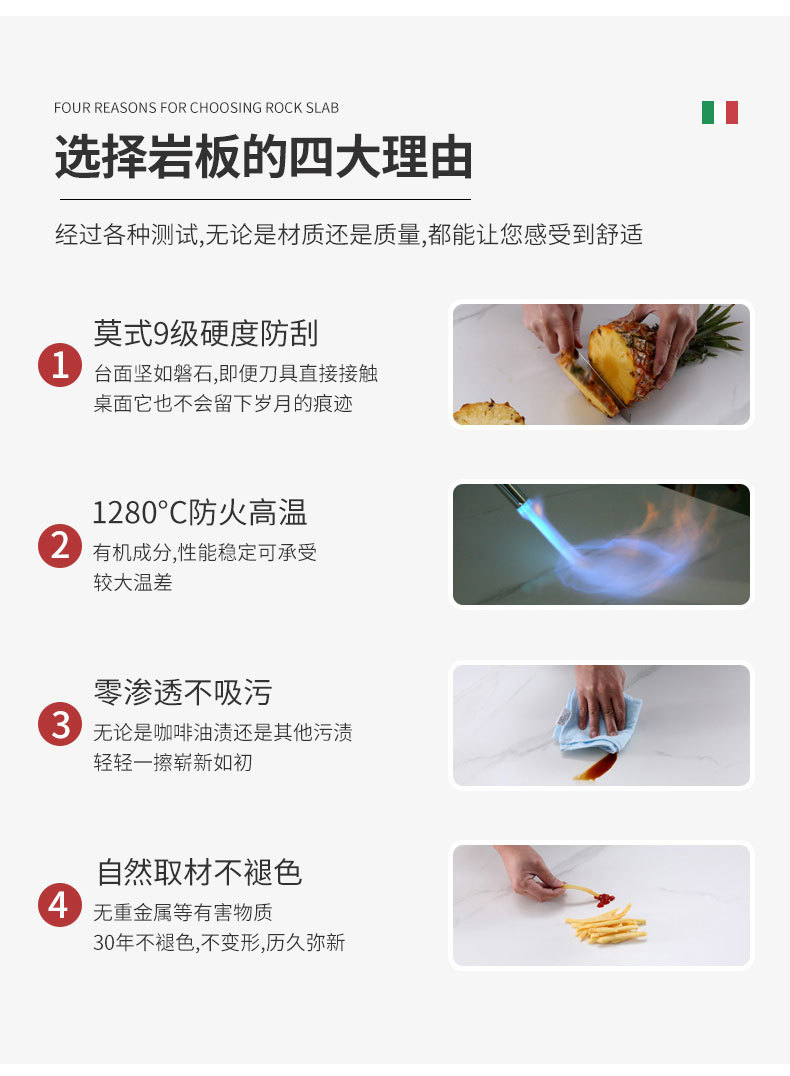 FOUR REASONS FOR CHOOSING ROCK SLAB

选择岩板的四大理由

经过各种测试,无论是材质还是质量,都能让您感受到舒适

1
莫式9级硬度防刮
台面坚如磐石,即便刀具直接接触桌面它也不会留下岁月的痕迹

2
1280°C防火高温
有机成分,性能稳定可承受较大温差

3
零渗透不吸污
无论是咖啡油渍还是其他污渍轻轻一擦崭新如初

4
自然取材不褪色
无重金属等有害物质
30年不褪色,不变形,历久弥新