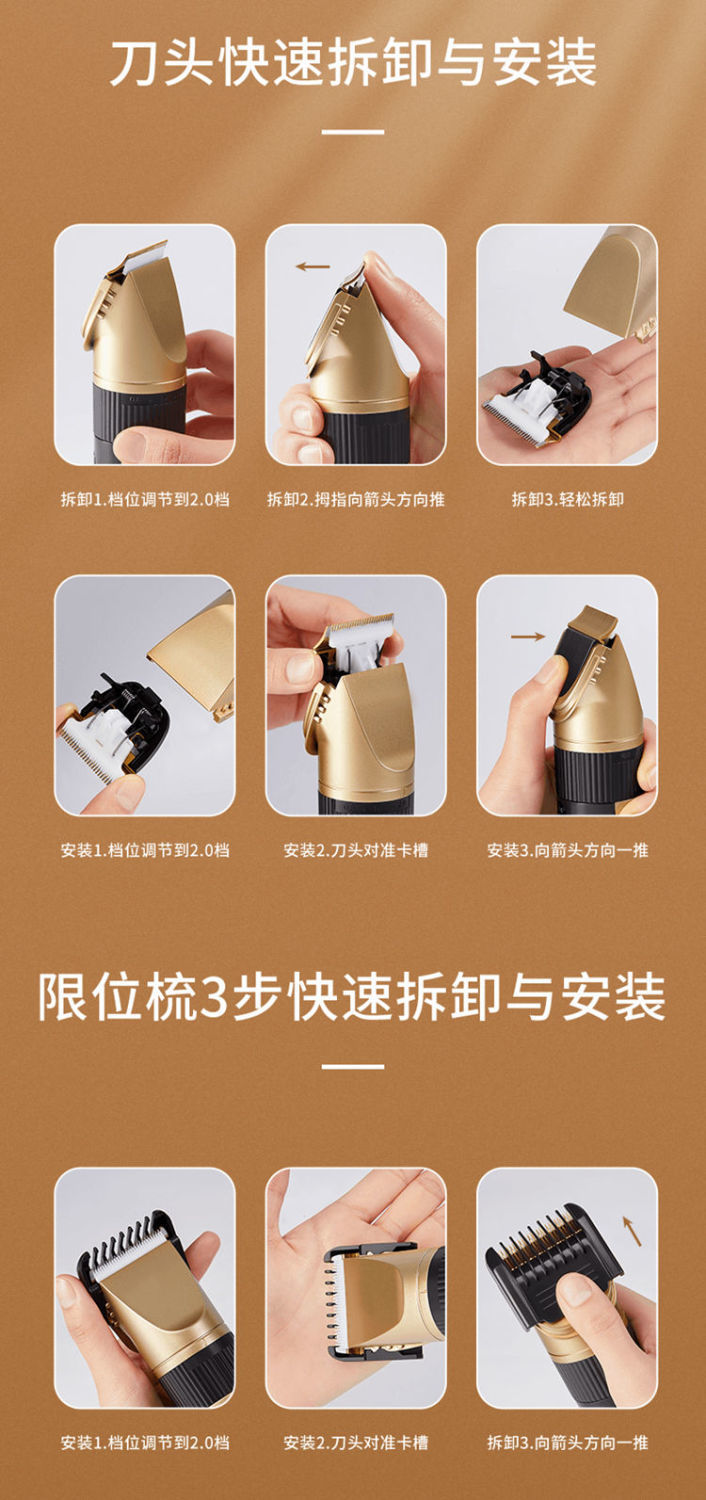 刀头快速拆卸与安装

拆卸1.档位调节到2.0档

拆卸2.拇指向箭头方向推

拆卸3.轻松拆卸

安装1.档位调节到2.0档

安装2.刀头对准卡槽

安装3.向箭头方向一推

限位梳3步快速拆卸与安装

安装1.档位调节到2.0档

安装2.刀头对准卡槽

拆卸3.向箭头方向一推