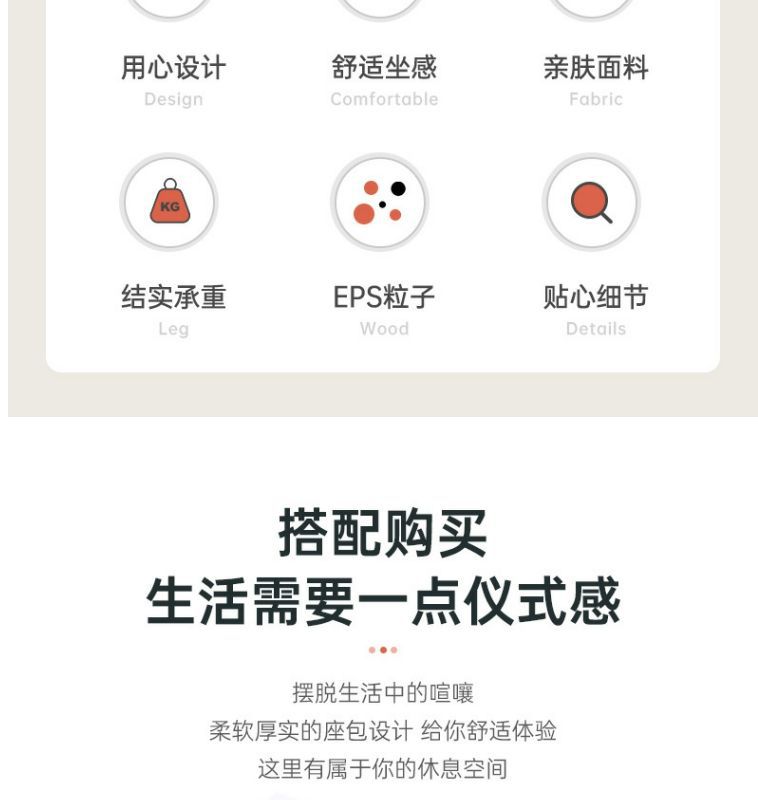 用心设计
Design

舒适坐感
Comfortable

亲肤面料
Fabric

KG

结实承重
Leg

EPS粒子
Wood

贴心细节
Details

搭配购买
生活需要一点仪式感

摆脱生活中的喧嚷
柔软厚实的座包设计 给你舒适体验
这里有属于你的休息空间