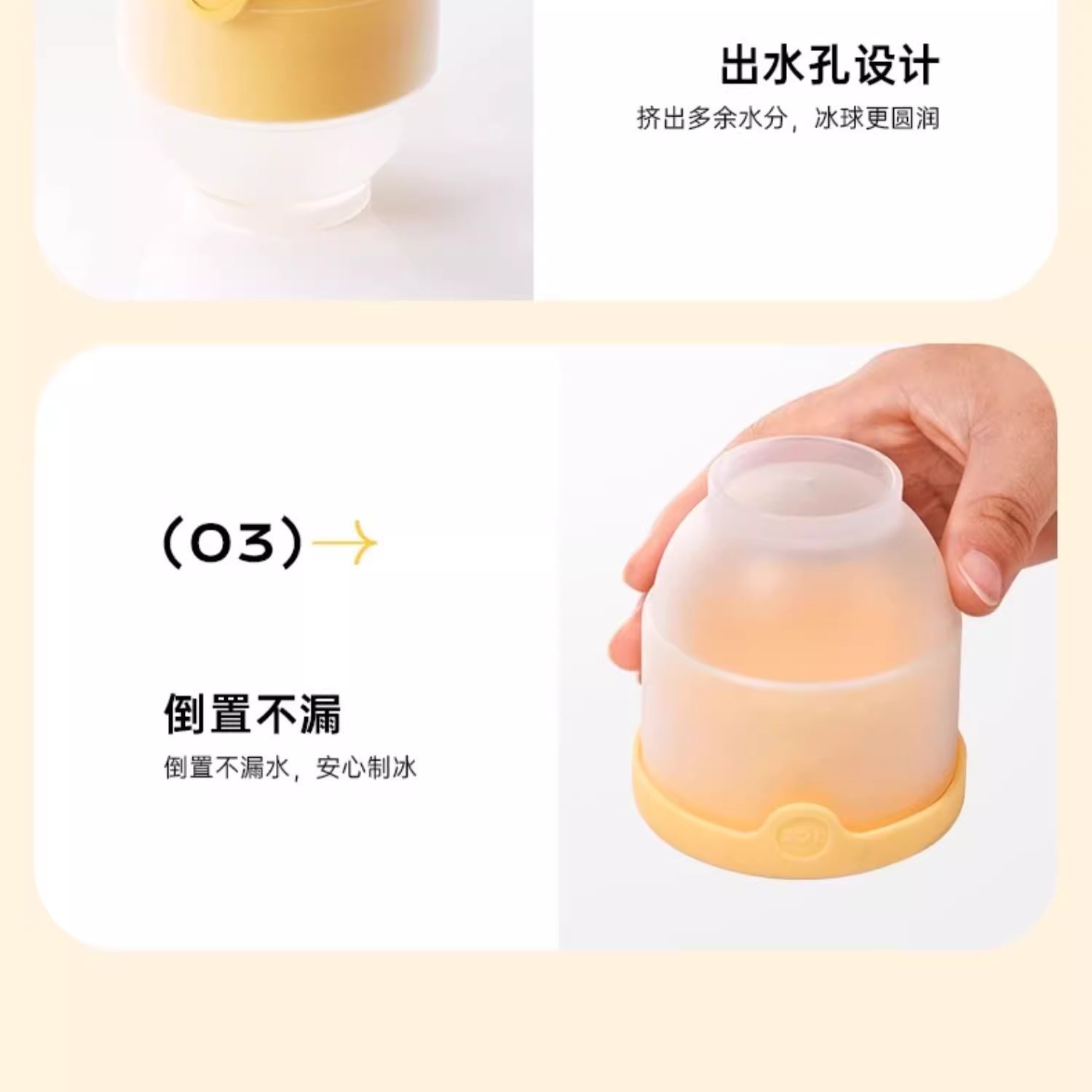 出水孔设计

挤出多余水分，冰球更圆润

(03)→

倒置不漏

倒置不漏水，安心制冰