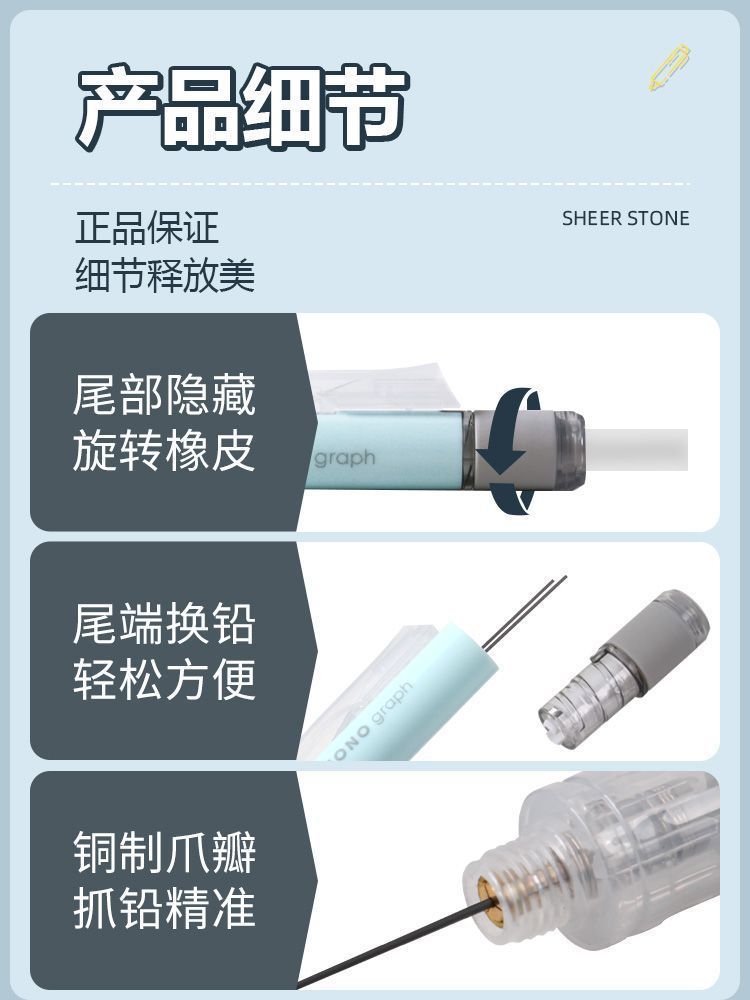 产品细节

正品保证
细节释放美

SHEER STONE

尾部隐藏
旋转橡皮

graph

尾端换铅
轻松方便

ONO graph

铜制爪瓣
抓铅精准