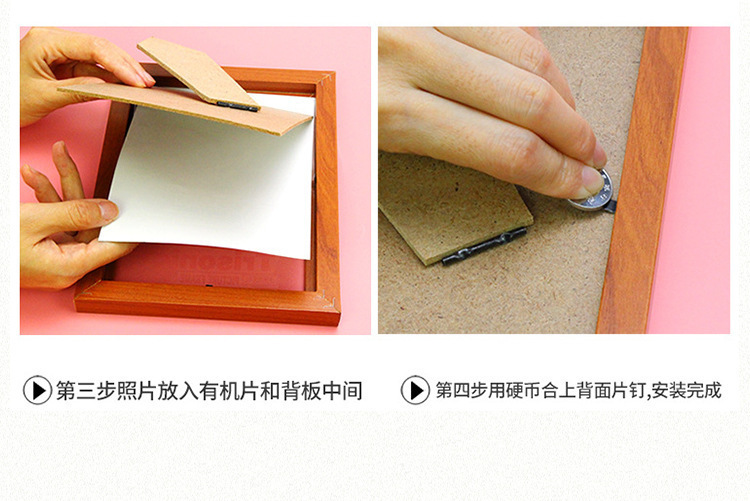 第三步照片放入有机片和背板中间

第四步用硬币合上背面片钉,安装完成