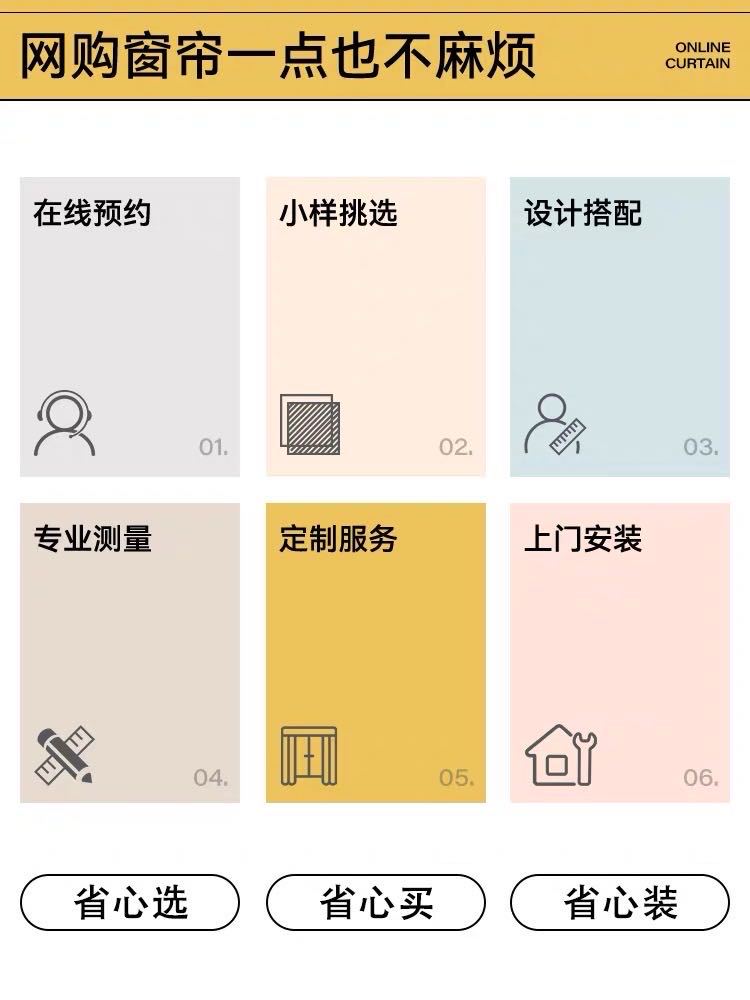 网购窗帘一点也不麻烦

ONLINE
CURTAIN

在线预约

01.

小样挑选

02.

设计搭配

03.

专业测量

04.

定制服务

05.

上门安装

06.

省心选

省心买

省心装