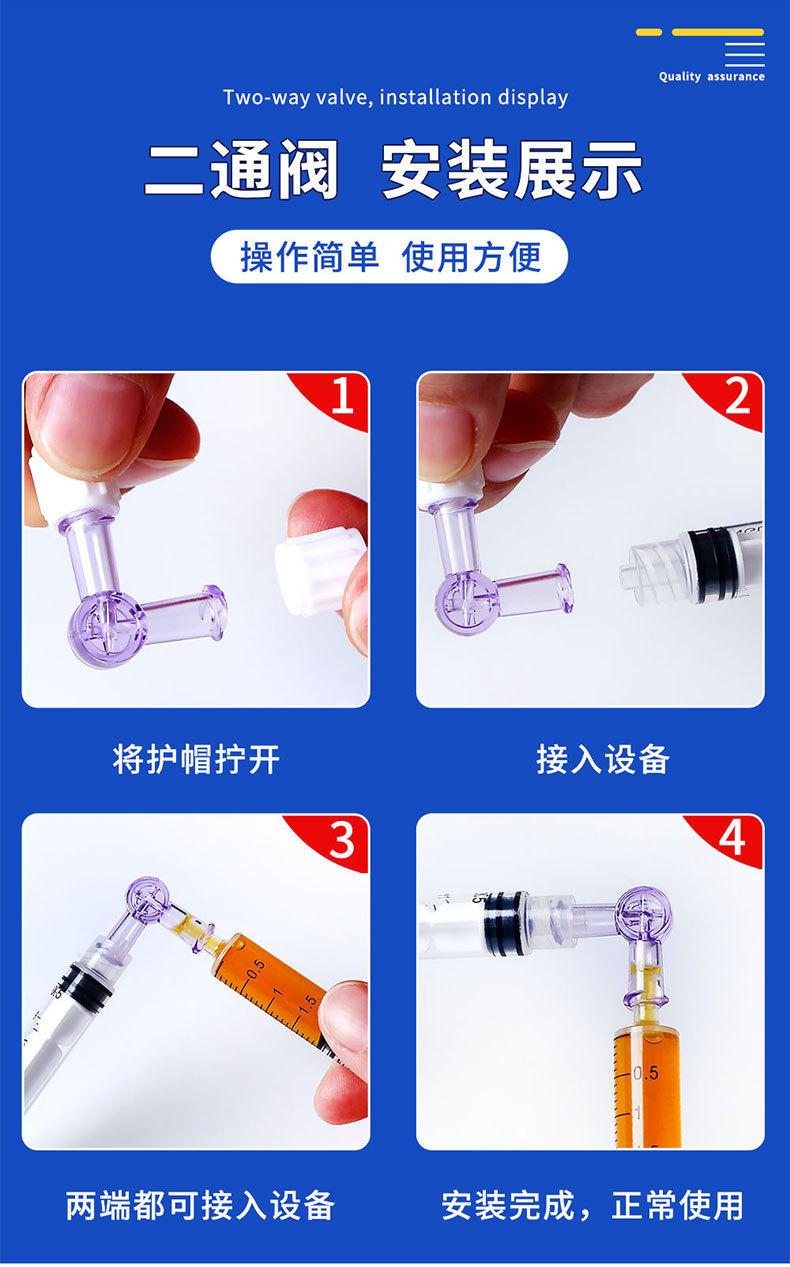 Quality assurance

Two-way valve, installation display

二通阀 安装展示

操作简单 使用方便

1

将护帽拧开

2

接入设备

3

0.5
1
1.5

两端都可接入设备

4

0.5
1

安装完成，正常使用