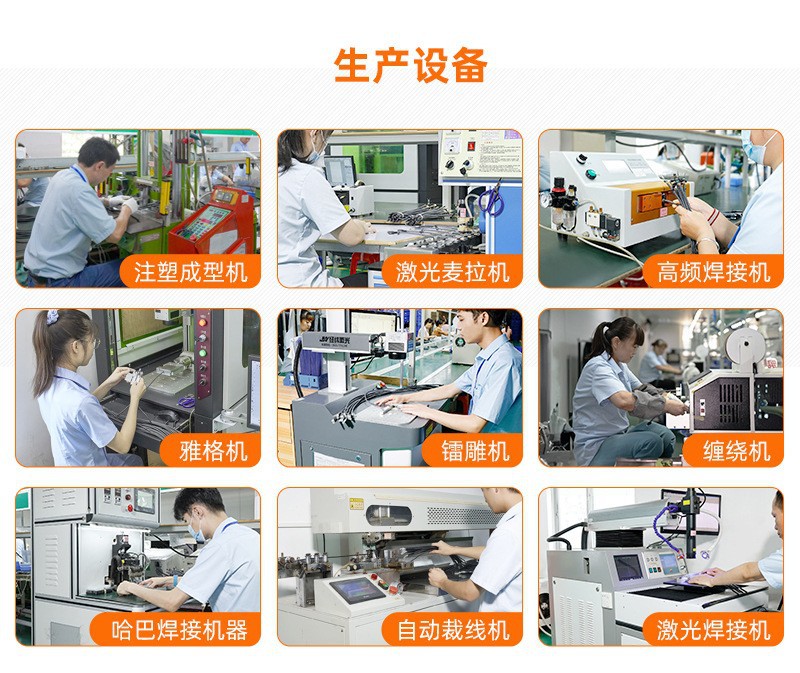 生产设备

注塑成型机

激光麦拉机

高频焊接机

雅格机

镭雕机

缠绕机

哈巴焊接机器

自动裁线机

激光焊接机