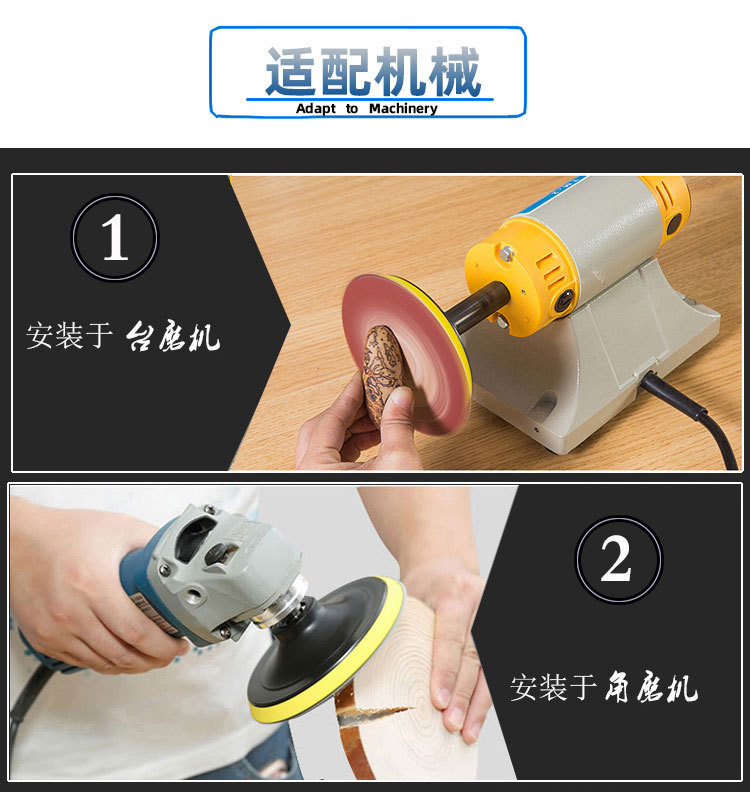 适配机械
Adapt to Machinery

1

安装于 台磨机

2

安装于 角磨机