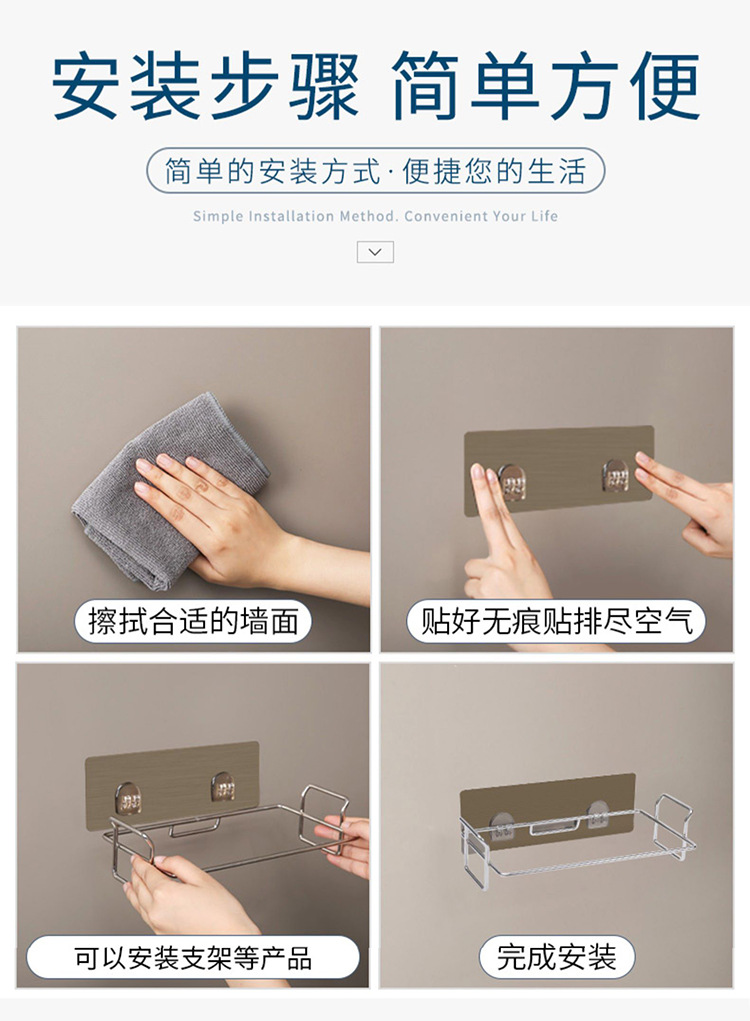 安装步骤 简单方便

简单的安装方式·便捷您的生活

Simple Installation Method. Convenient Your Life

擦拭合适的墙面

贴好无痕贴排尽空气

可以安装支架等产品

完成安装