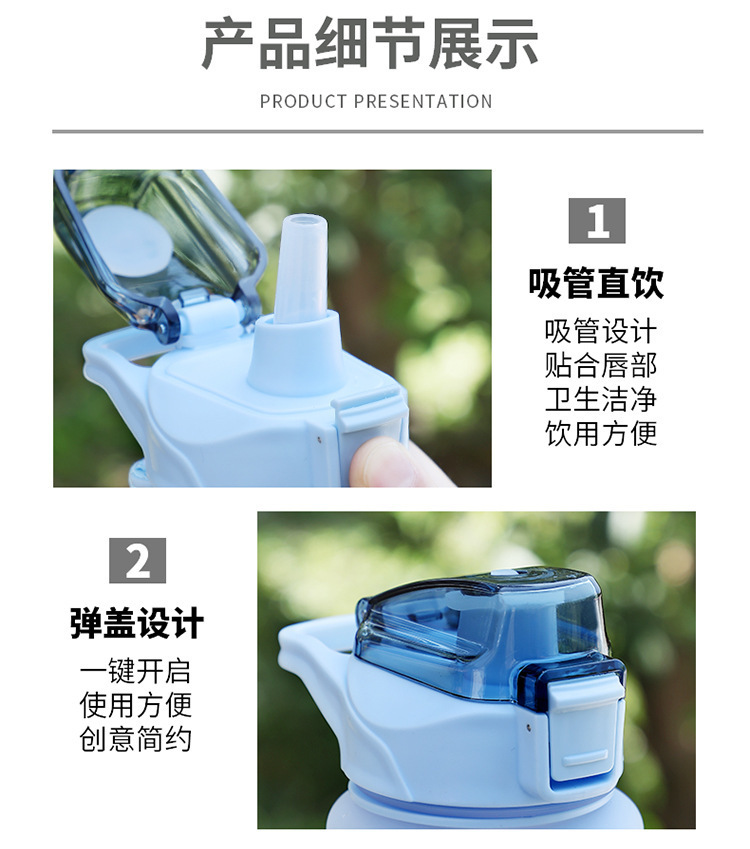 产品细节展示

PRODUCT PRESENTATION

1

吸管直饮

吸管设计
贴合唇部
卫生洁净
饮用方便

2

弹盖设计

一键开启
使用方便
创意简约