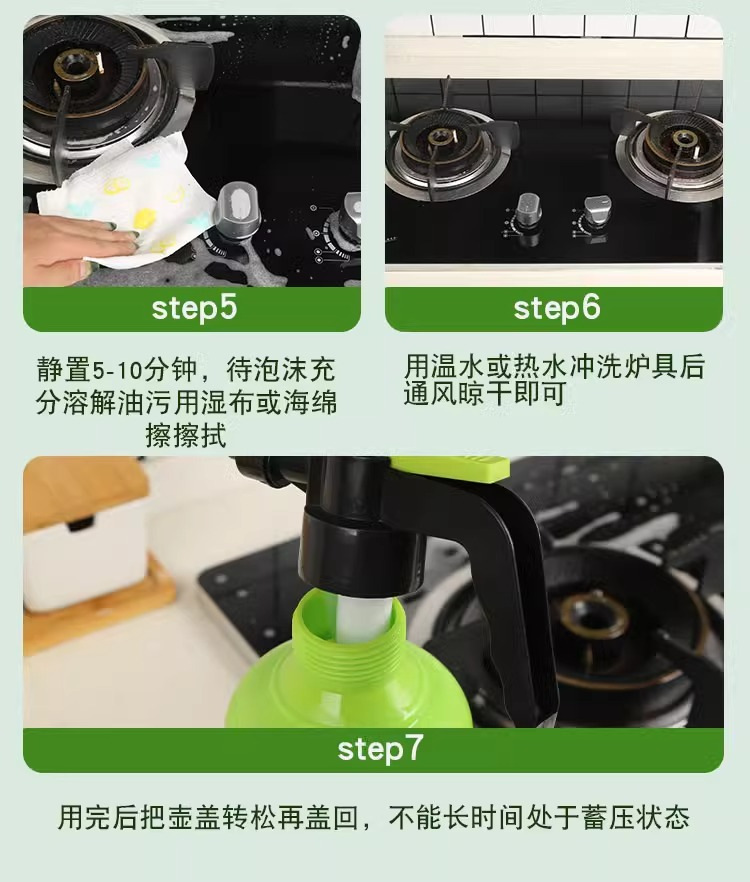 step5

静置5-10分钟，待泡沫充分溶解油污用湿布或海绵擦擦拭

step6

用温水或热水冲洗炉具后通风晾干即可

step7

用完后把壶盖转松再盖回，不能长时间处于蓄压状态