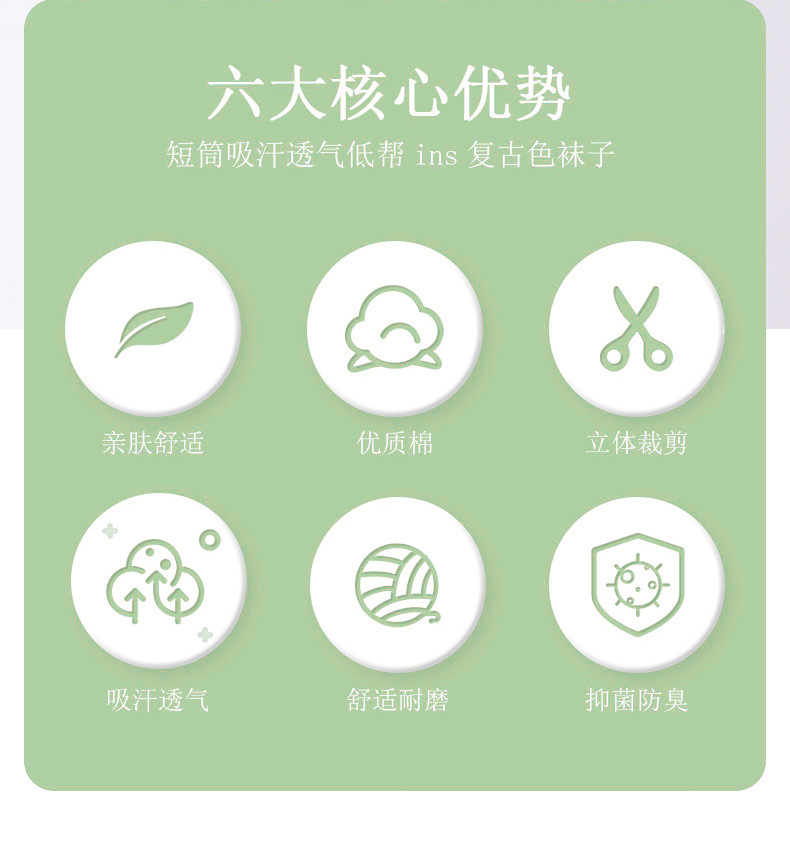 六大核心优势

短筒吸汗透气低帮ins复古色袜子

亲肤舒适 优质棉 立体裁剪

吸汗透气 舒适耐磨 抑菌防臭