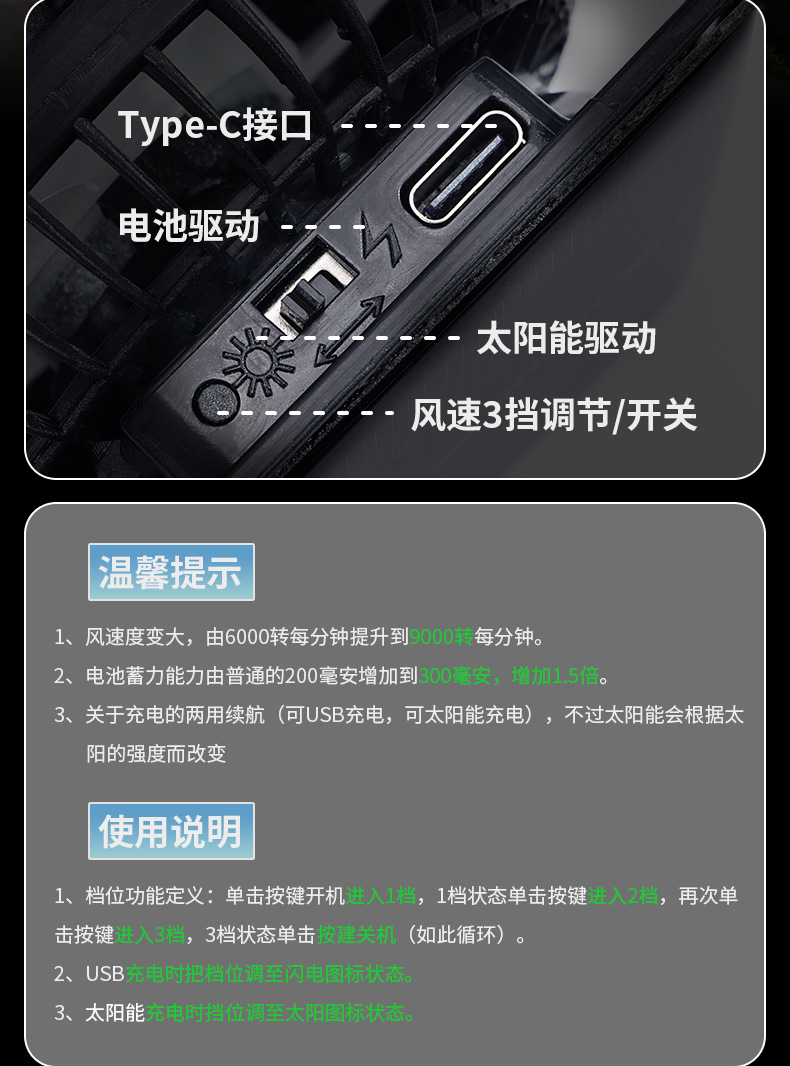 Type-C接口

电池驱动

太阳能驱动

风速3挡调节/开关

温馨提示

1、风速度变大，由6000转每分钟提升到9000转每分钟。

2、电池蓄力能力由普通的200毫安增加到300毫安，增加1.5倍。

3、关于充电的两用续航（可USB充电，可太阳能充电），不过太阳能会根据太阳的强度而改变

使用说明

1、档位功能定义：单击按键开机进入1档，1档状态单击按键进入2档，再次单击按键进入3档，3档状态单击按建关机（如此循环）。

2、USB充电时把档位调至闪电图标状态。

3、太阳能充电时挡位调至太阳图标状态。