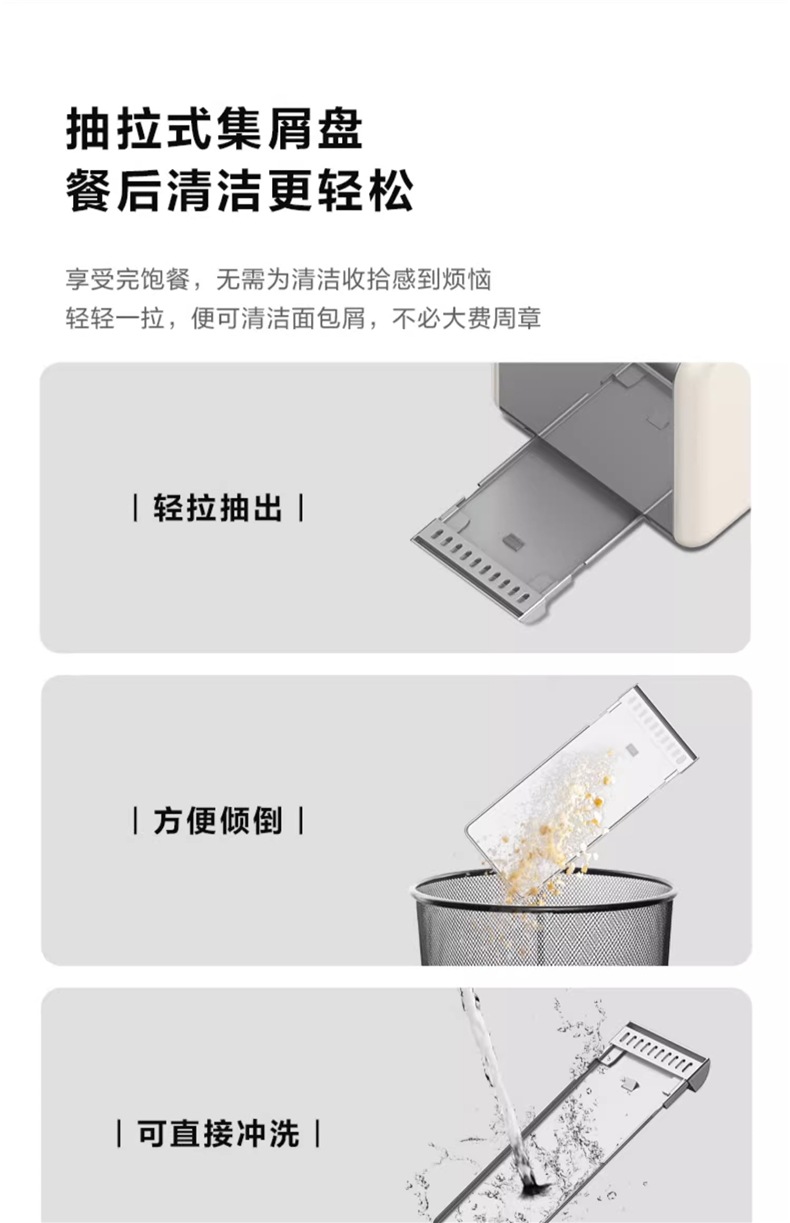 抽拉式集屑盘
餐后清洁更轻松

享受完饱餐，无需为清洁收拾感到烦恼
轻轻一拉，便可清洁面包屑，不必大费周章

| 轻拉抽出 |

| 方便倾倒 |

| 可直接冲洗 |